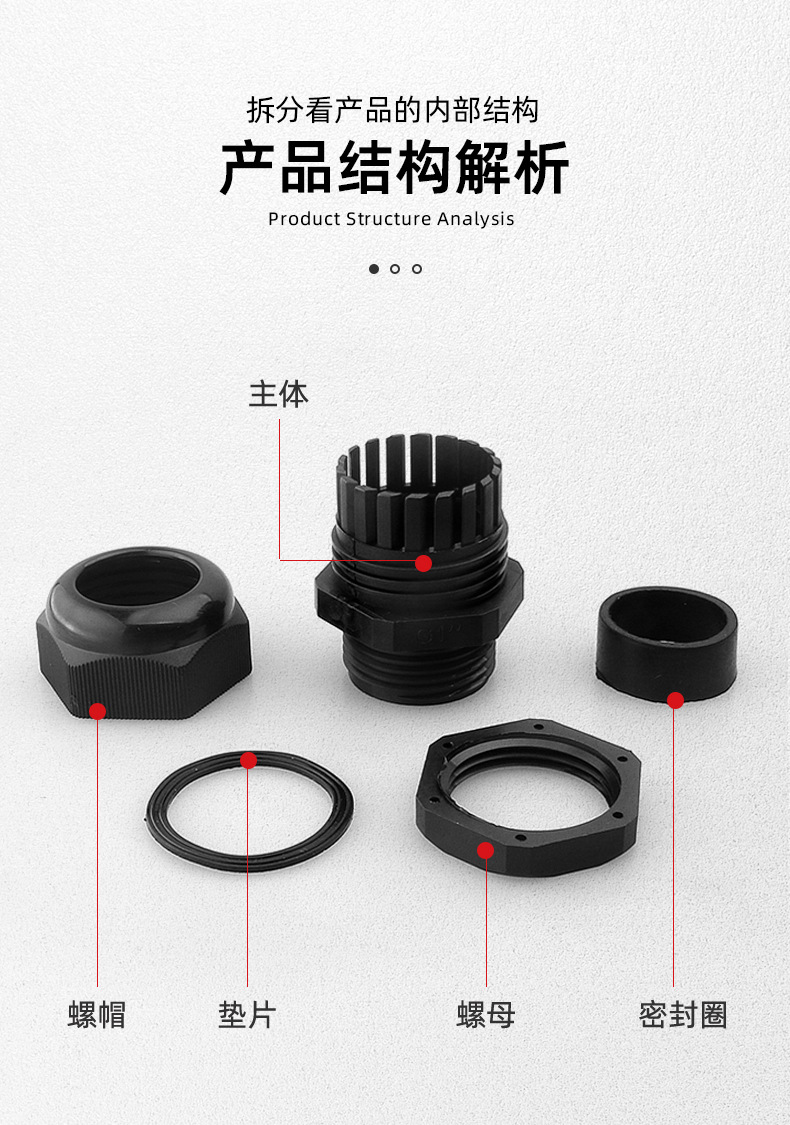 拆分看产品的内部结构

产品结构解析

Product Structure Analysis

主体

螺帽

垫片

螺母

密封圈