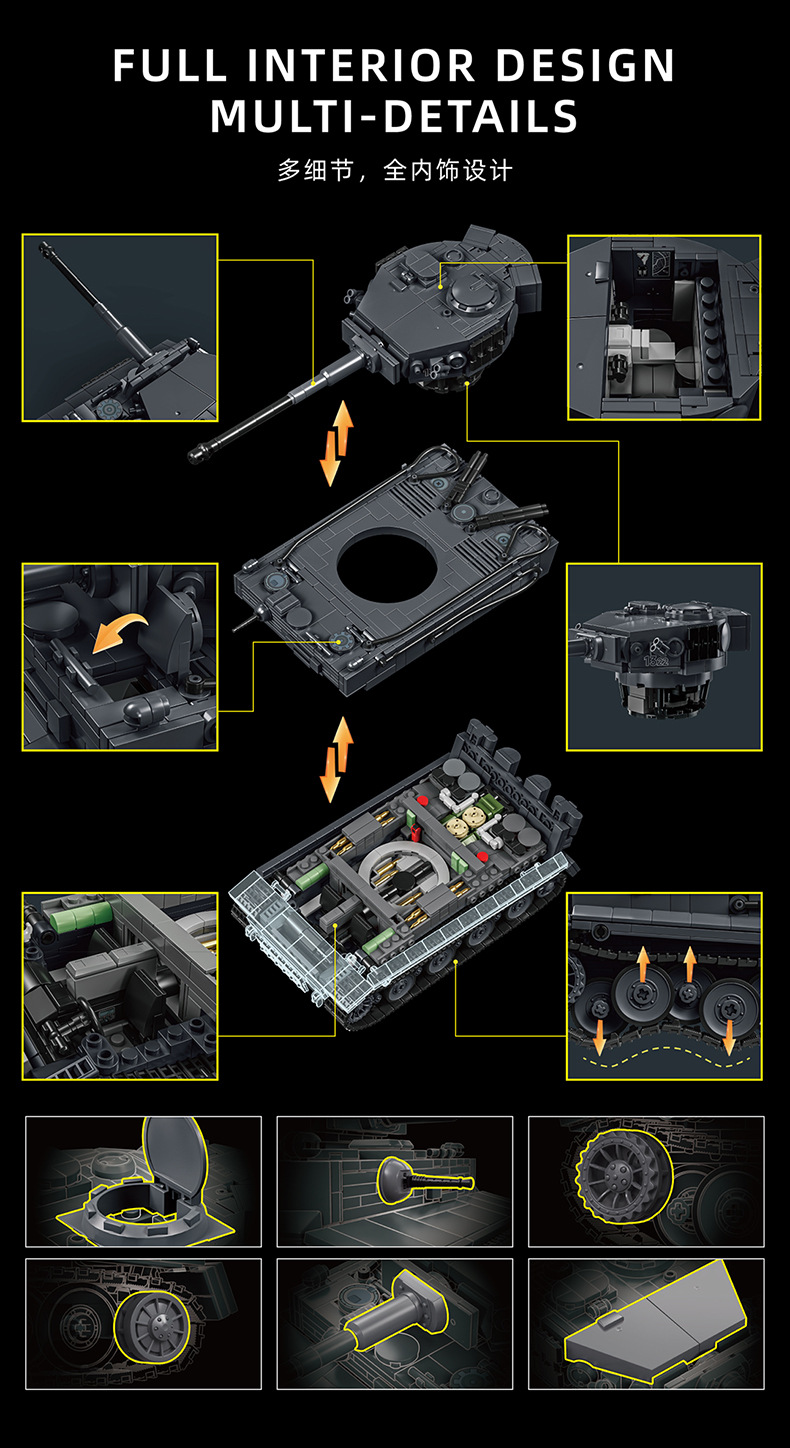 FULL INTERIOR DESIGN
MULTI-DETAILS

多细节，全内饰设计