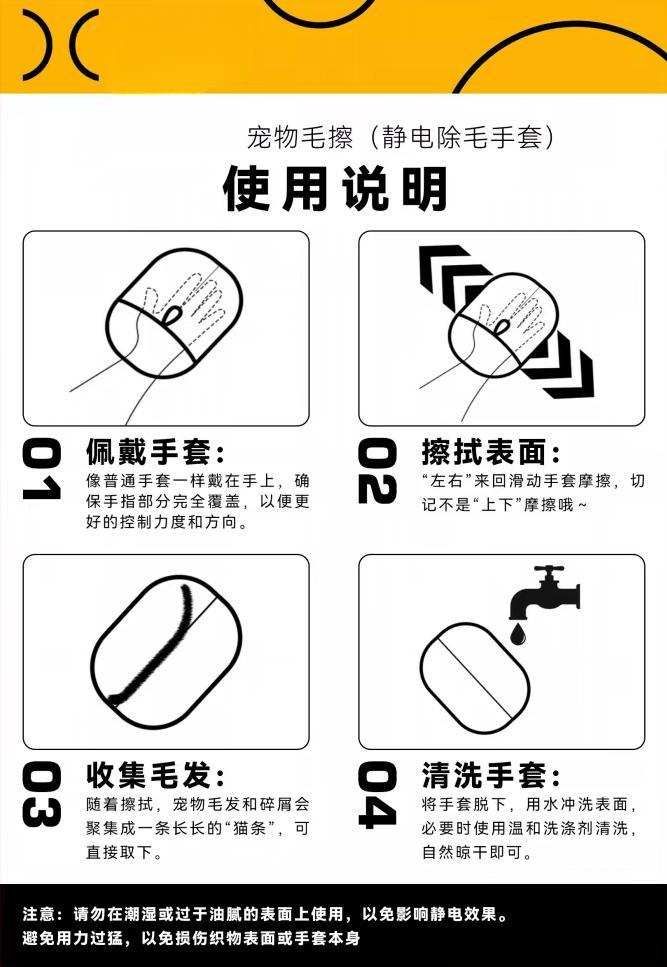 宠物毛擦（静电除毛手套）

使用说明

01 佩戴手套：
像普通手套一样戴在手上，确保手指部分完全覆盖，以便更好的控制力度和方向。

02 擦拭表面：
“左右”来回滑动手套摩擦，切记不是“上下”摩擦哦~

03 收集毛发：
随着擦拭，宠物毛发和碎屑会聚集成一条长长的“猫条”，可直接取下。

04 清洗手套：
将手套脱下，用水冲洗表面，必要时使用温和洗涤剂清洗，自然晾干即可。

注意：请勿在潮湿或过于油腻的表面上使用，以免影响静电效果。
避免用力过猛，以免损伤织物表面或手套本身