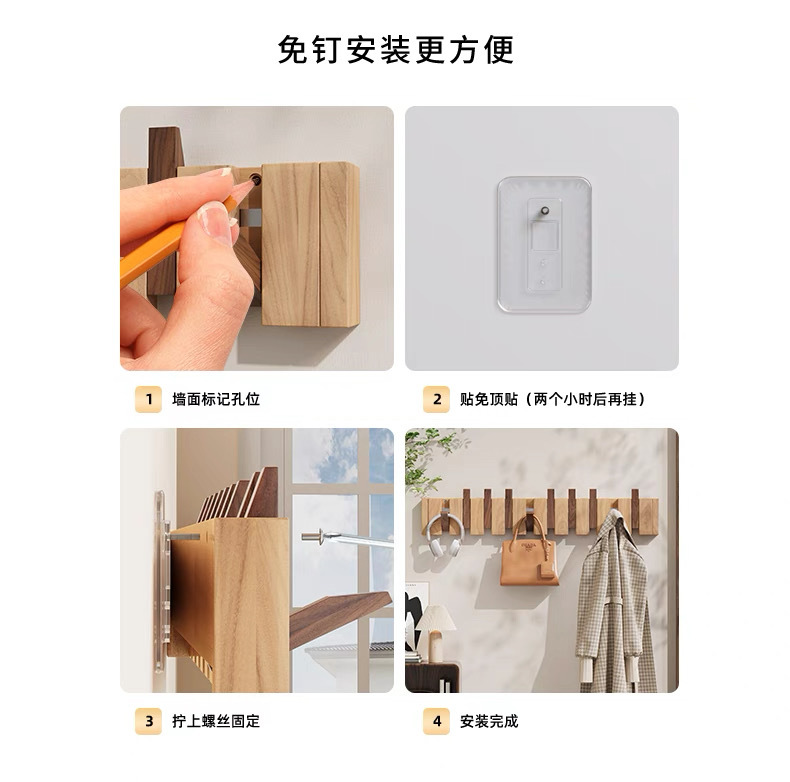 免钉安装更方便

1 墙面标记孔位

2 贴免顶贴（两个小时后再挂）

3 拧上螺丝固定

4 安装完成