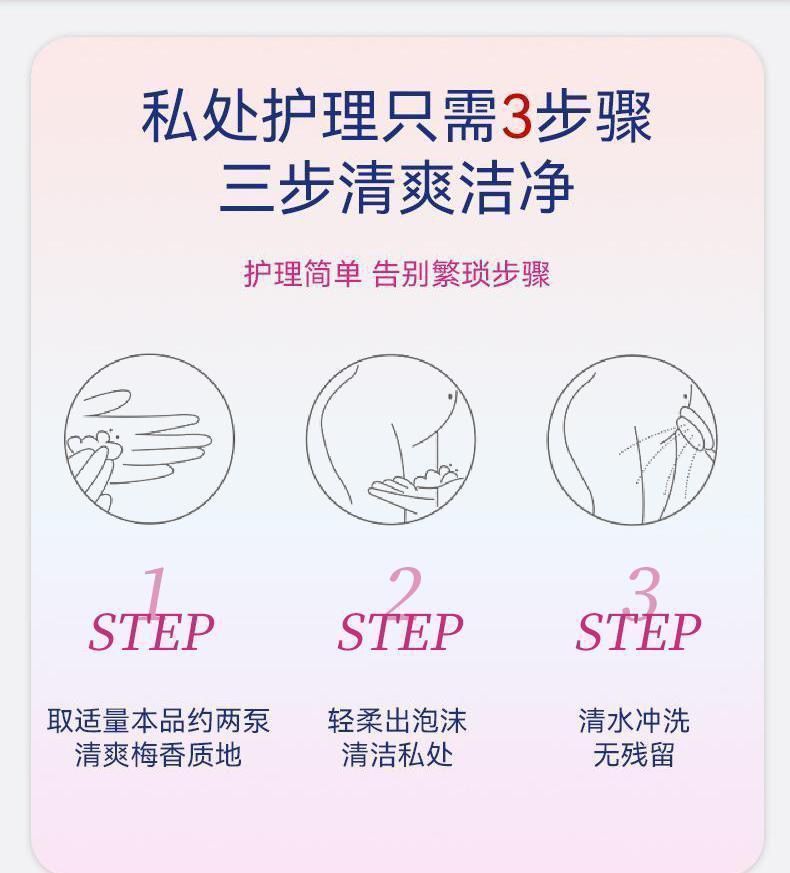 私处护理只需3步骤
三步清爽洁净

护理简单 告别繁琐步骤

1
STEP

取适量本品约两泵
清爽梅香质地

2
STEP

轻柔出泡沫
清洁私处

3
STEP

清水冲洗
无残留