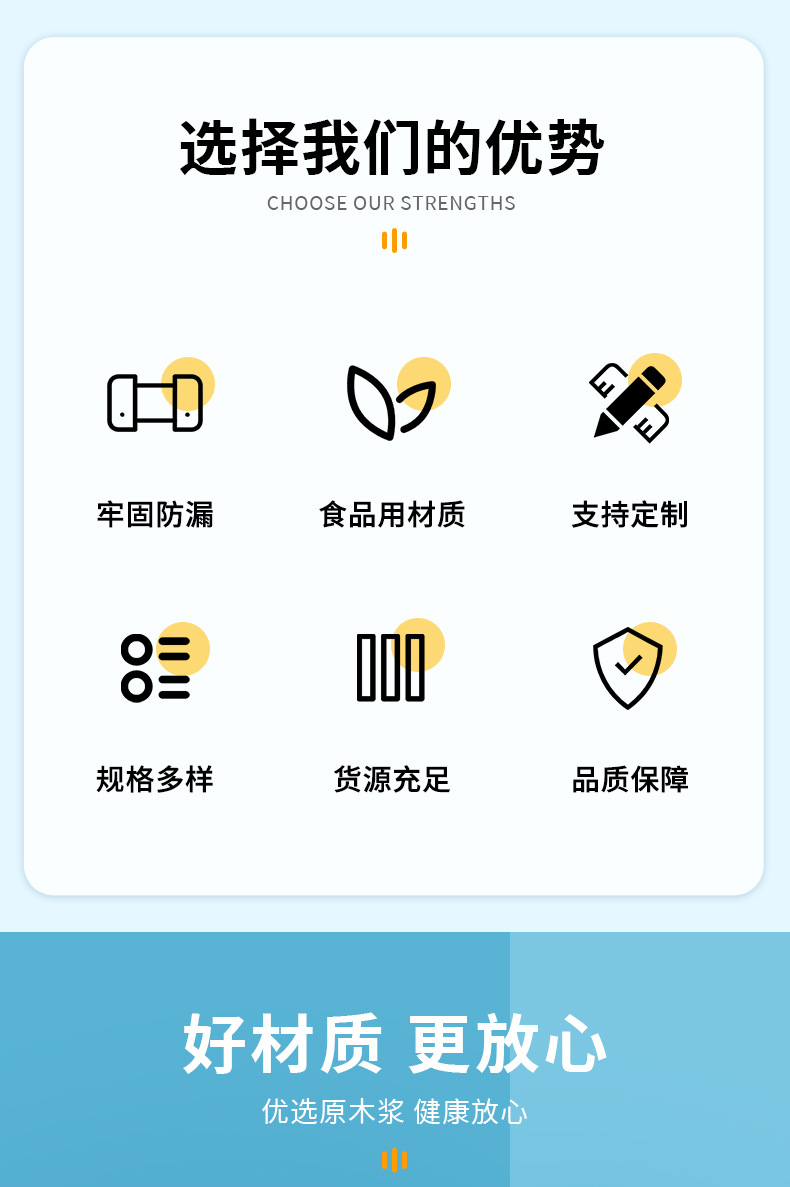 选择我们的优势
CHOOSE OUR STRENGTHS

牢固防漏

食品用材质

支持定制

规格多样

货源充足

品质保障

好材质 更放心
优选原木浆 健康放心