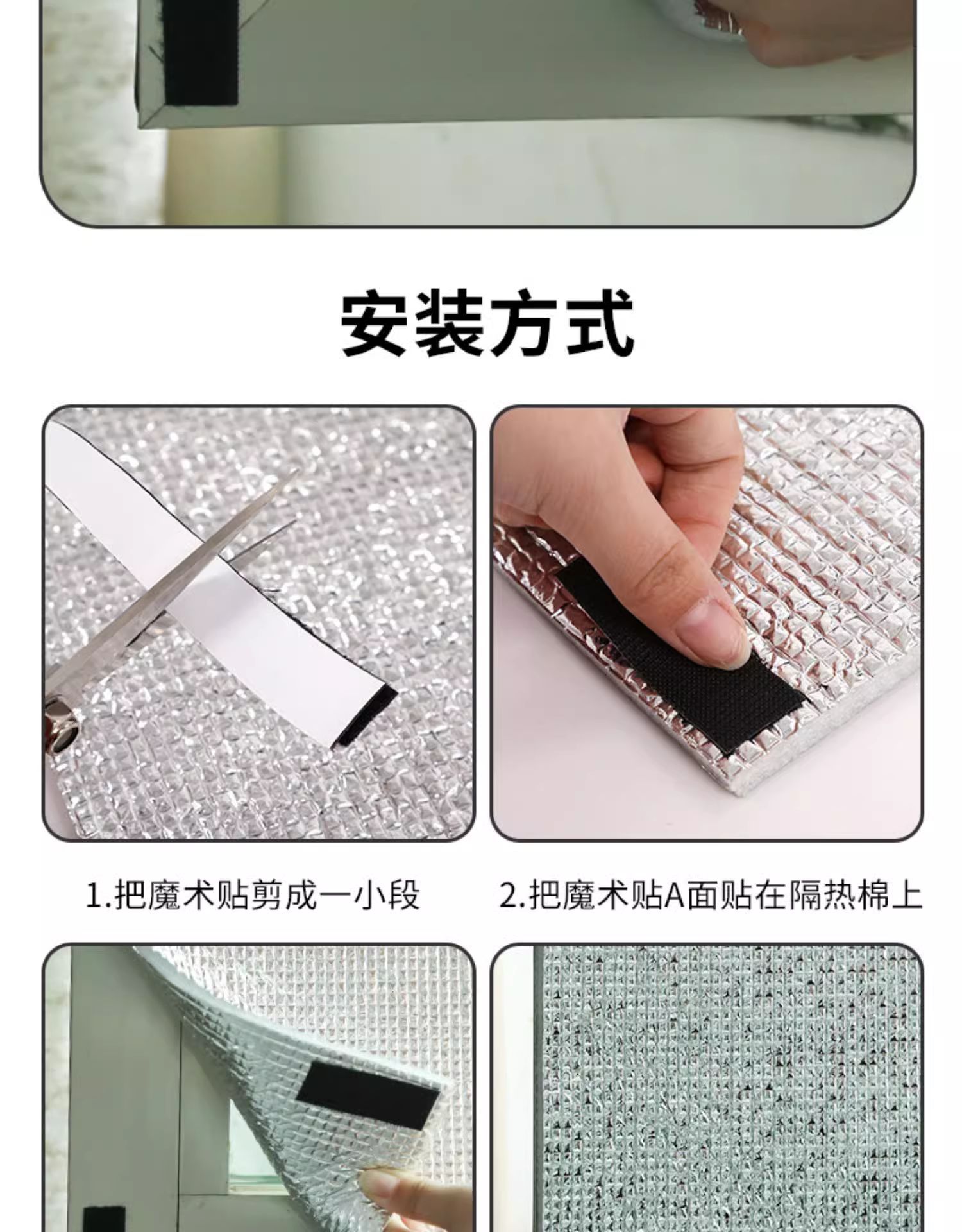 安装方式

1.把魔术贴剪成一小段

2.把魔术贴A面贴在隔热棉上