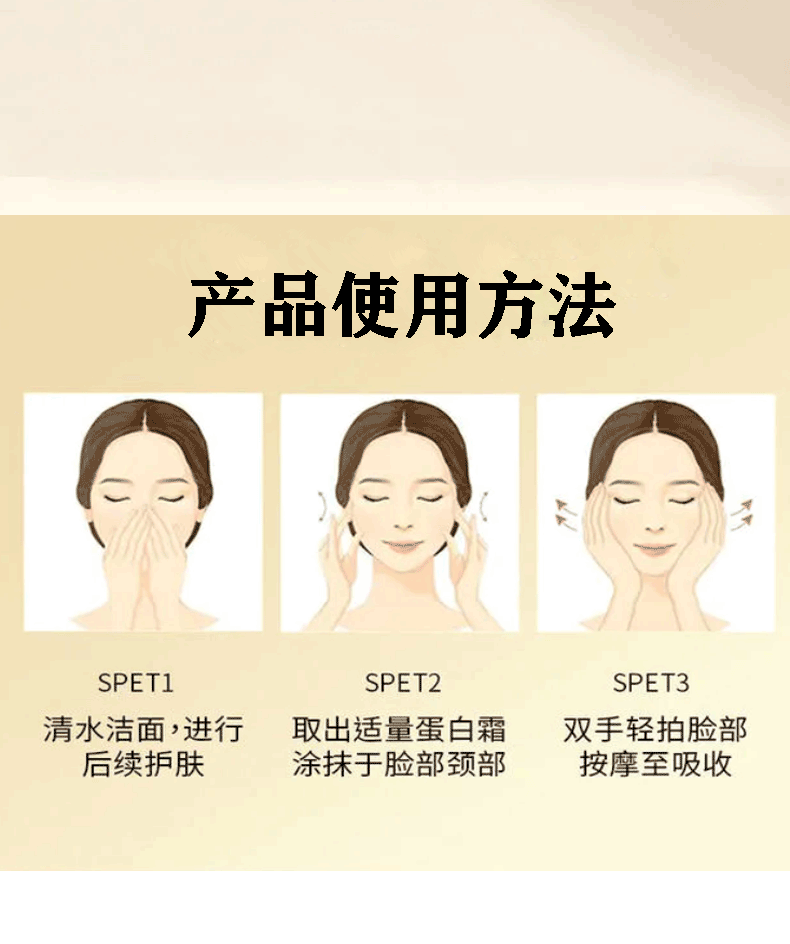 产品使用方法

SPET1
清水洁面，进行后续护肤

SPET2
取出适量蛋白霜涂抹于脸部颈部

SPET3
双手轻拍脸部按摩至吸收