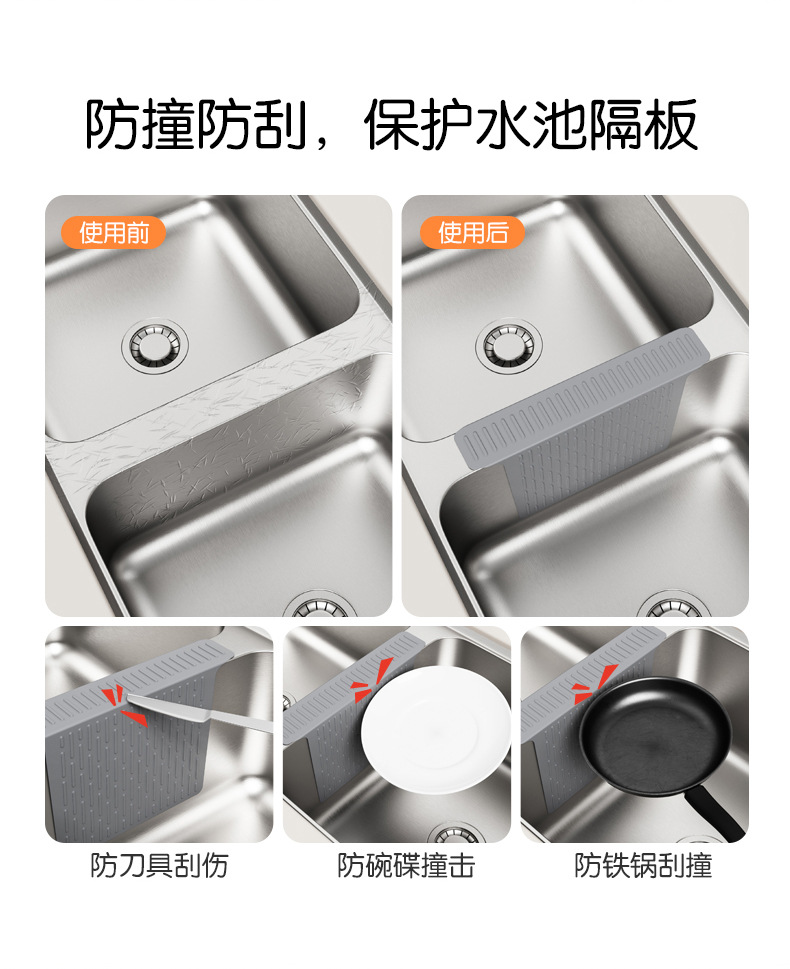 防撞防刮，保护水池隔板

使用前

使用后

防刀具刮伤

防碗碟撞击

防铁锅刮撞