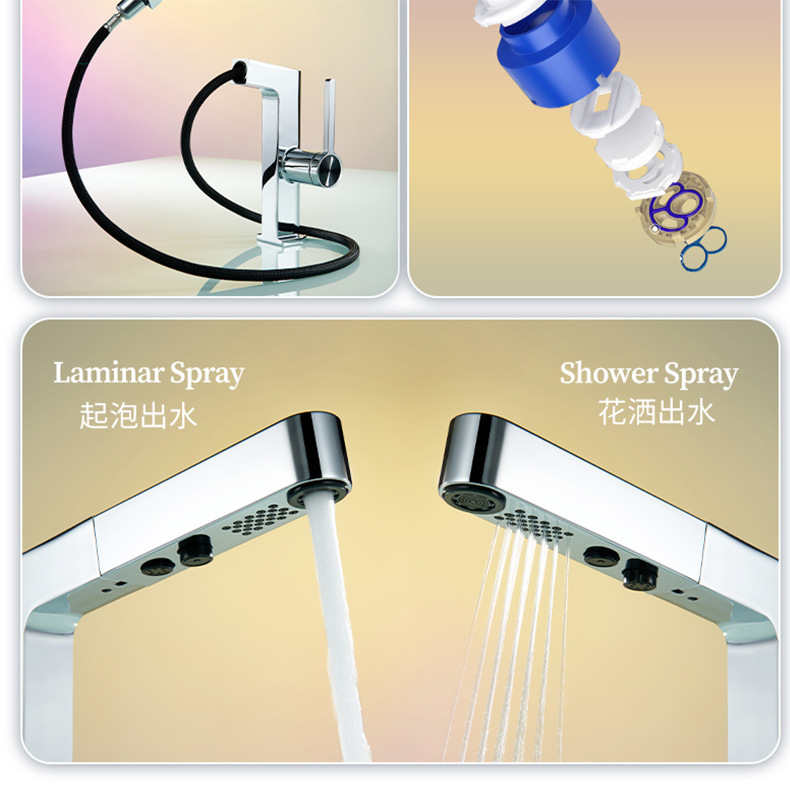 Laminar Spray
起泡出水

Shower Spray
花洒出水