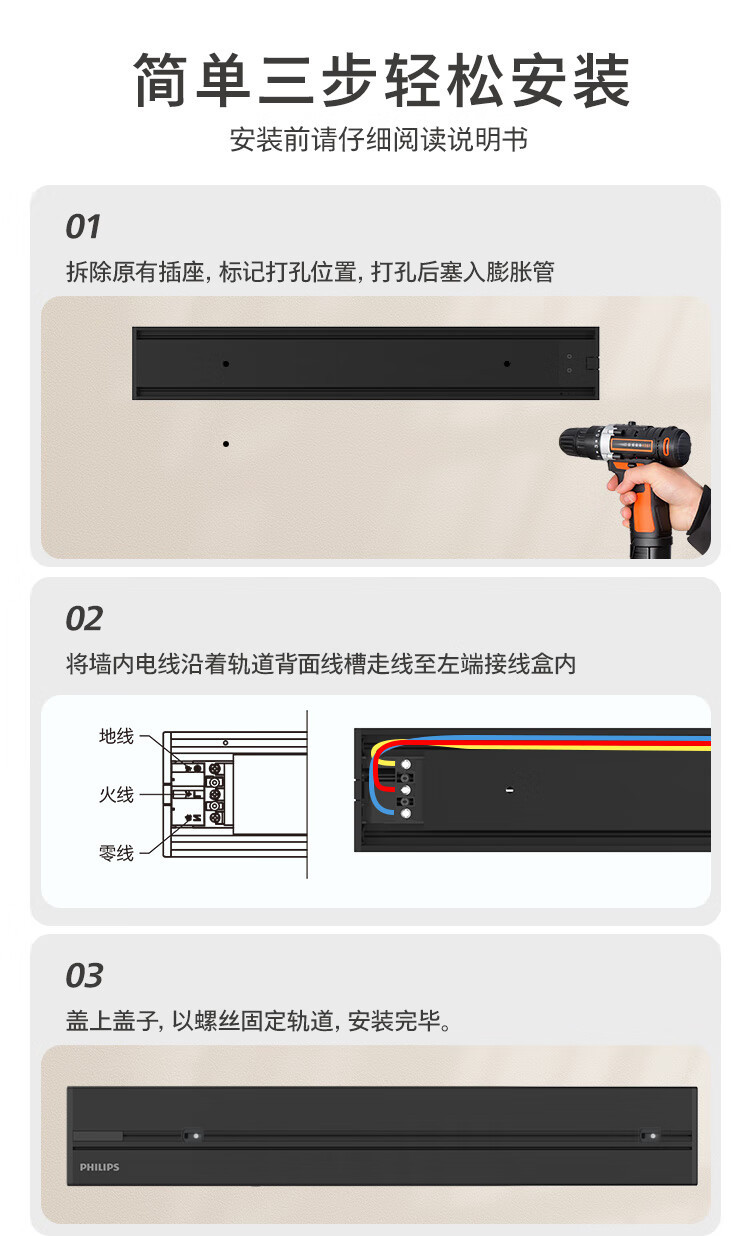 简单三步轻松安装
安装前请仔细阅读说明书

01
拆除原有插座, 标记打孔位置, 打孔后塞入膨胀管

02
将墙内电线沿着轨道背面线槽走线至左端接线盒内

地线
火线
零线

03
盖上盖子, 以螺丝固定轨道, 安装完毕。

PHILIPS