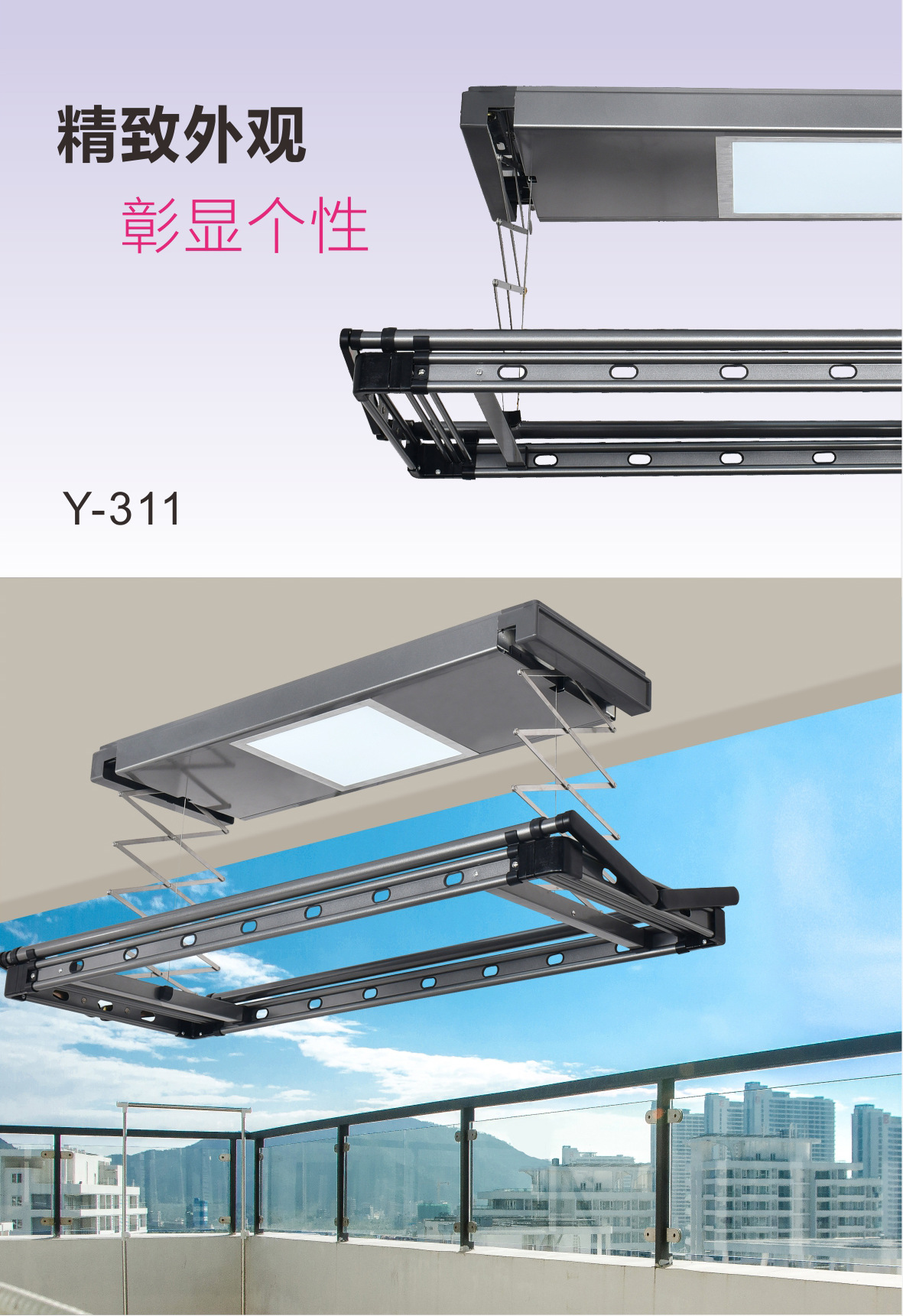 精致外观

彰显个性

Y-311