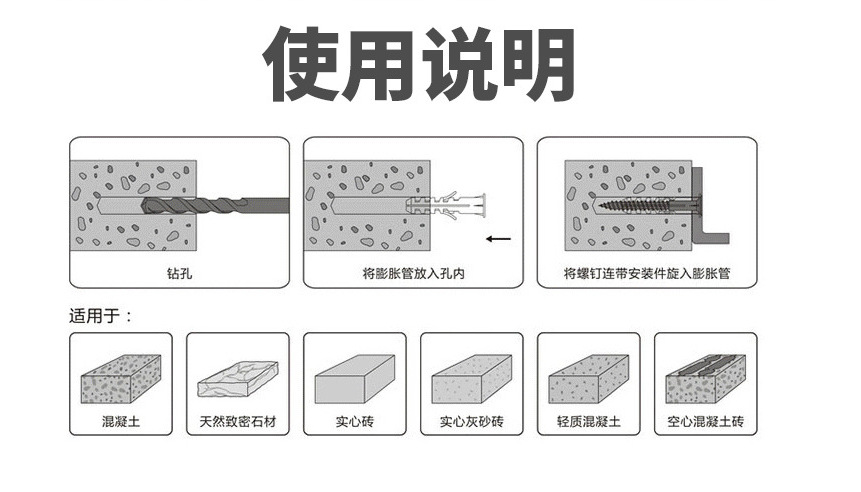 使用说明

钻孔

将膨胀管放入孔内

将螺钉连带安装件旋入膨胀管

适用于：

混凝土

天然致密石材

实心砖

实心灰砂砖

轻质混凝土

空心混凝土砖