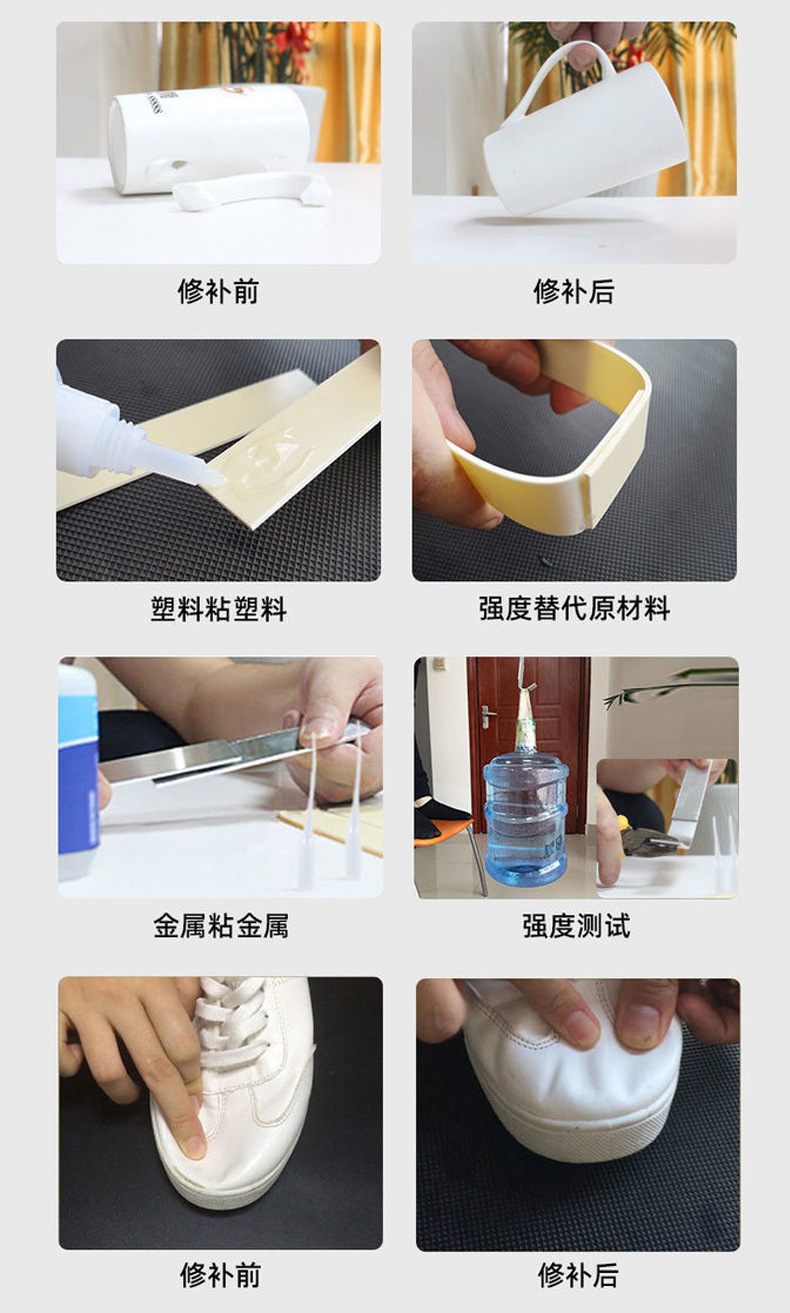 修补前

修补后

塑料粘塑料

强度替代原材料

金属粘金属

强度测试

修补前

修补后