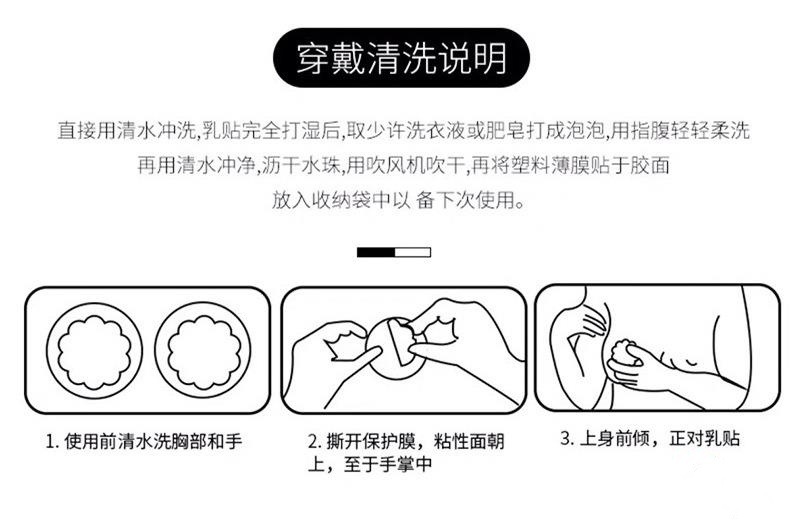 穿戴清洗说明

直接用清水冲洗,乳贴完全打湿后,取少许洗衣液或肥皂打成泡泡,用指腹轻轻柔洗
再用清水冲净,沥干水珠,用吹风机吹干,再将塑料薄膜贴于胶面
放入收纳袋中以 备下次使用。

1. 使用前清水洗胸部和手

2. 撕开保护膜，粘性面朝上，至于手掌中

3. 上身前倾，正对乳贴