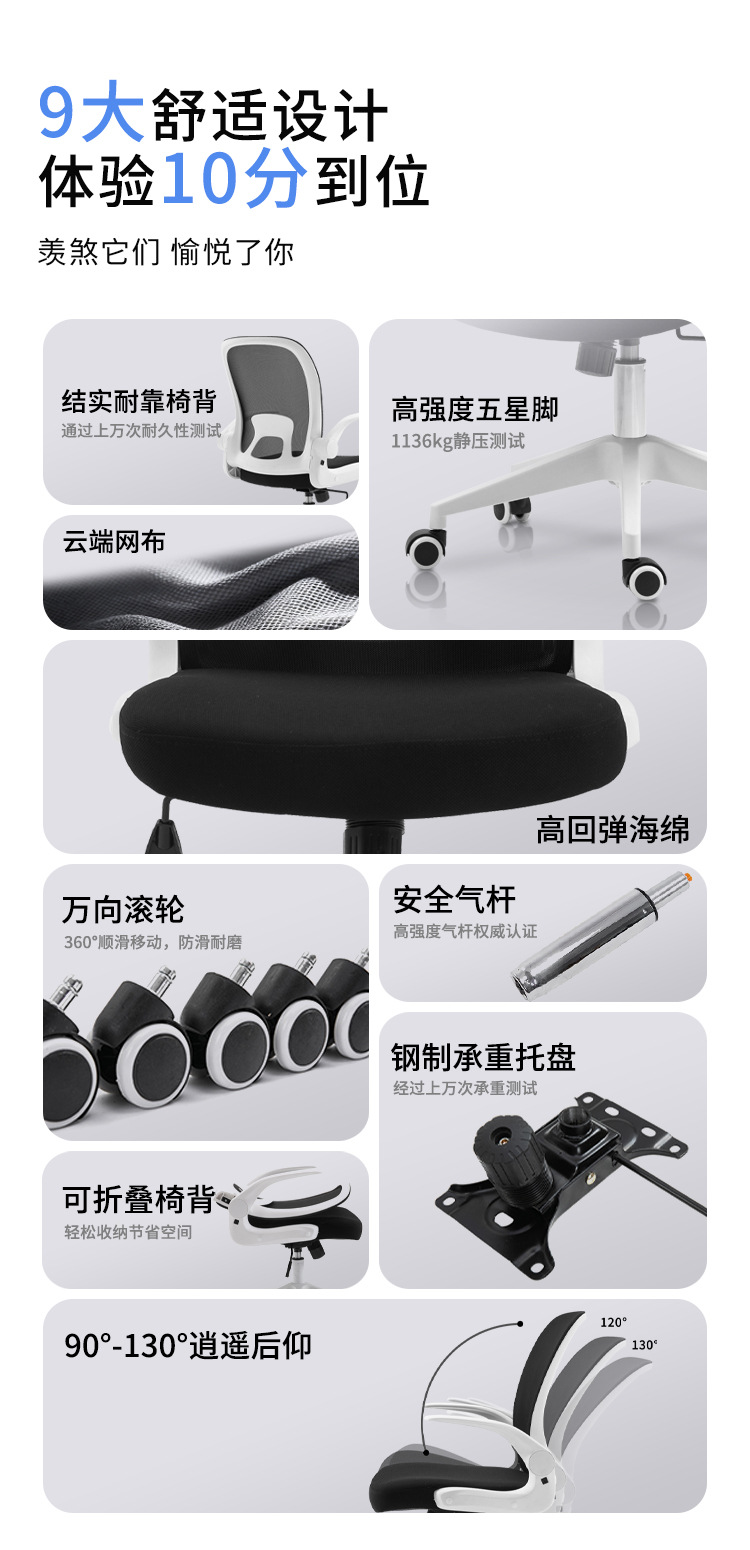 9大舒适设计
体验10分到位

羡煞它们 愉悦了你

结实耐靠椅背
通过上万次耐久性测试

高强度五星脚
1136kg静压测试

云端网布

高回弹海绵

万向滚轮
360°顺滑移动，防滑耐磨

安全气杆
高强度气杆权威认证

钢制承重托盘
经过上万次承重测试

可折叠椅背
轻松收纳节省空间

90°-130°逍遥后仰

120°
130°