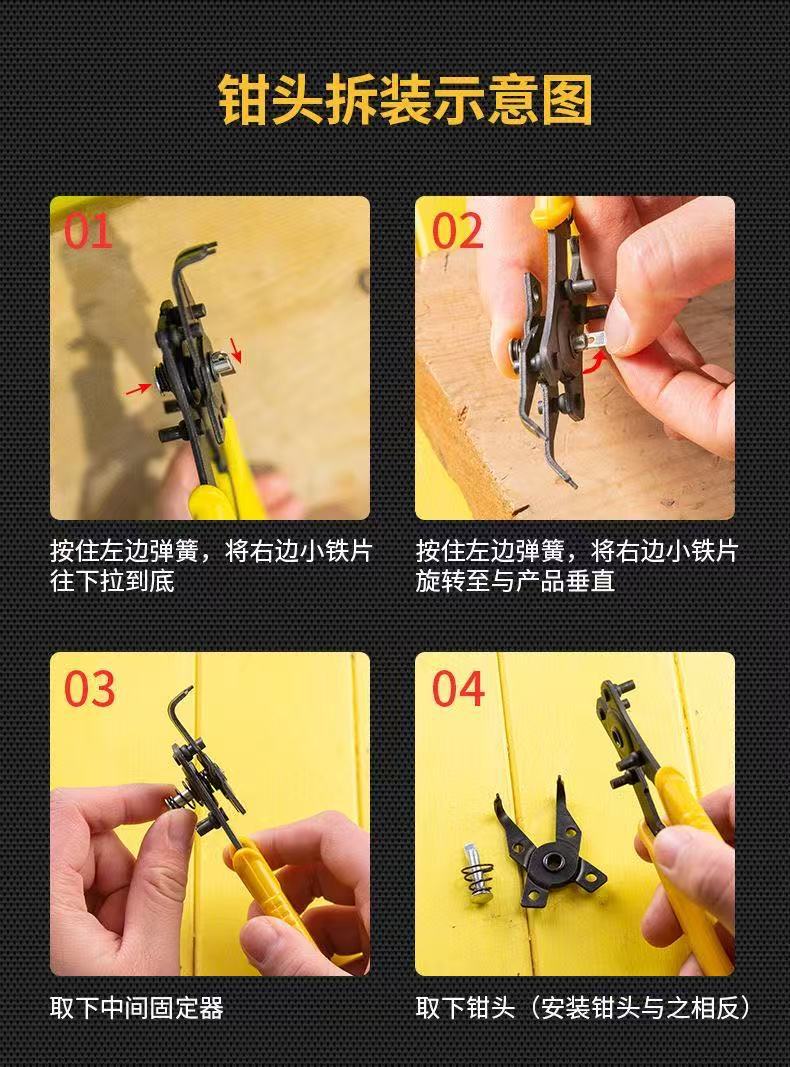 钳头拆装示意图

01

按住左边弹簧，将右边小铁片往下拉到底

02

按住左边弹簧，将右边小铁片旋转至与产品垂直

03

取下中间固定器

04

取下钳头（安装钳头与之相反）