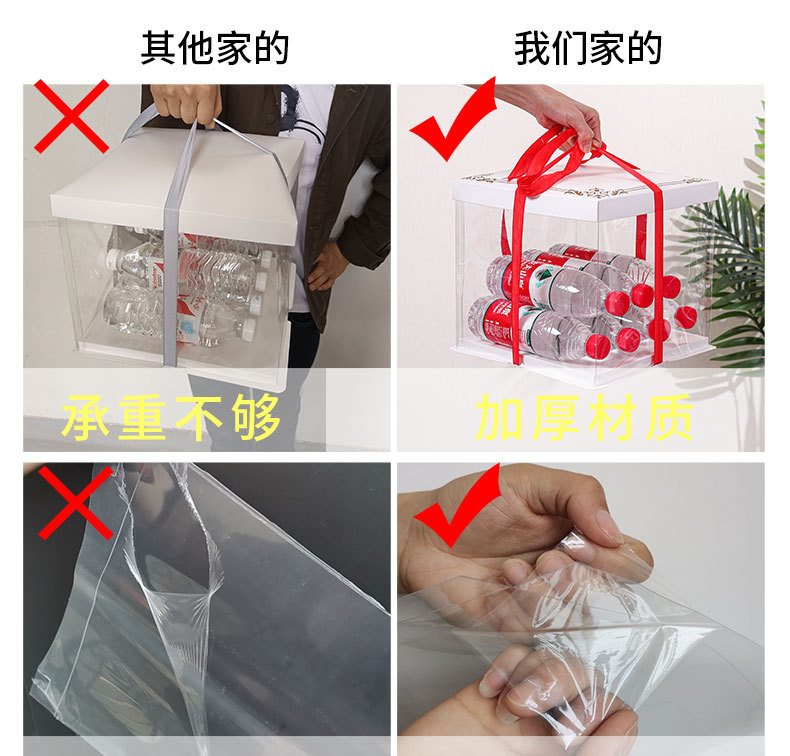 其他家的

我们家的

承重不够

加厚材质