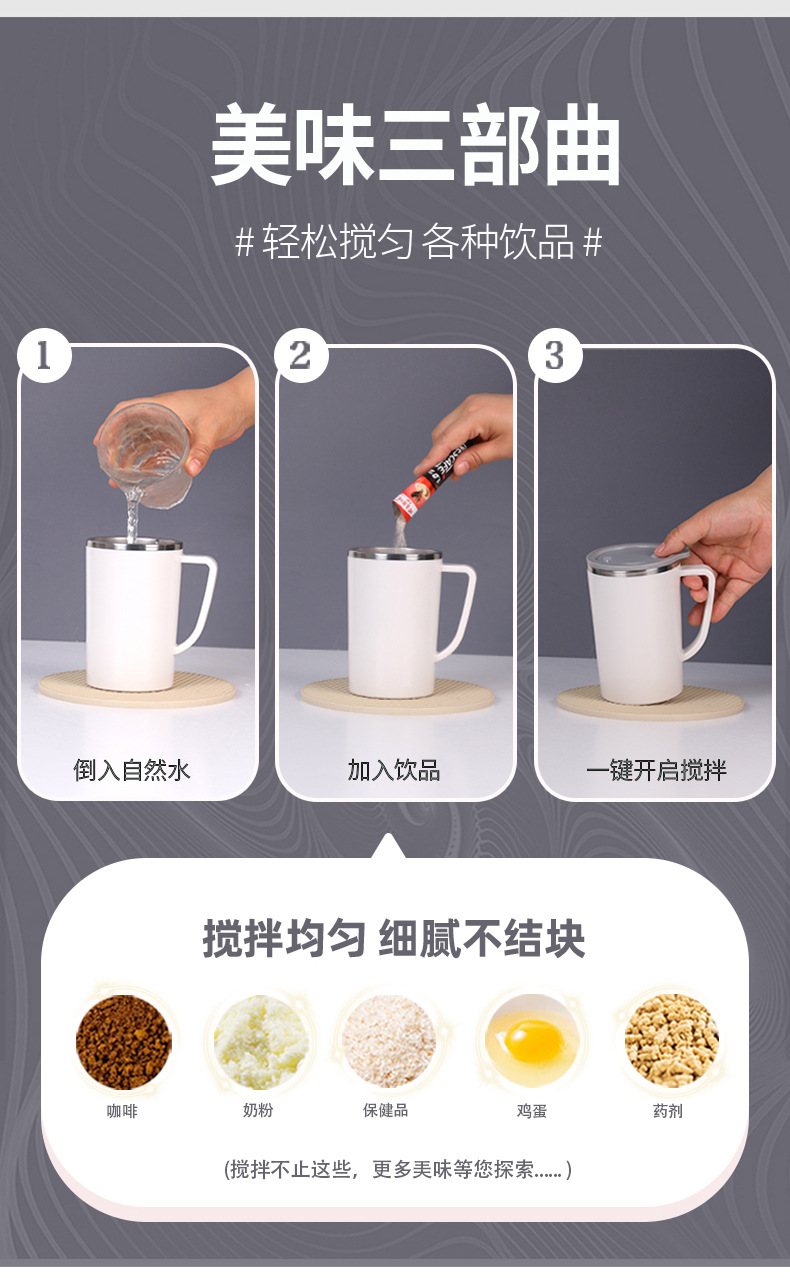 美味三部曲

# 轻松搅匀 各种饮品 #

1
倒入自然水

2
加入饮品

3
一键开启搅拌

搅拌均匀 细腻不结块

咖啡

奶粉

保健品

鸡蛋

药剂

(搅拌不止这些，更多美味等您探索......)