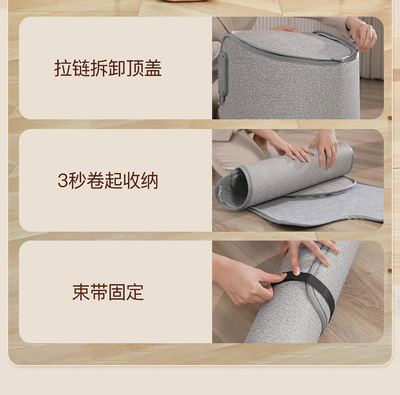 拉链拆卸顶盖

3秒卷起收纳

束带固定