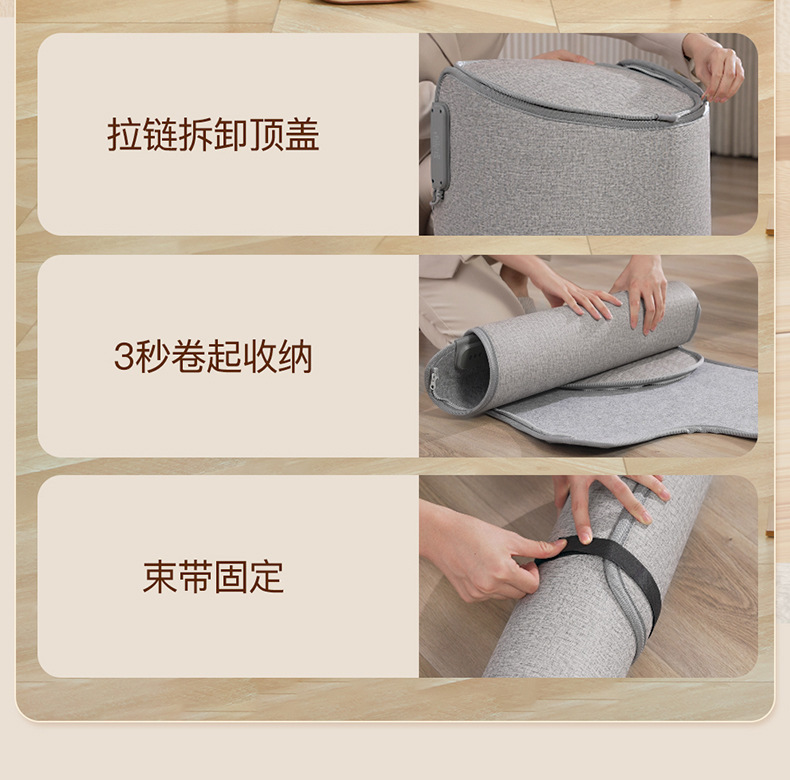 拉链拆卸顶盖

3秒卷起收纳

束带固定