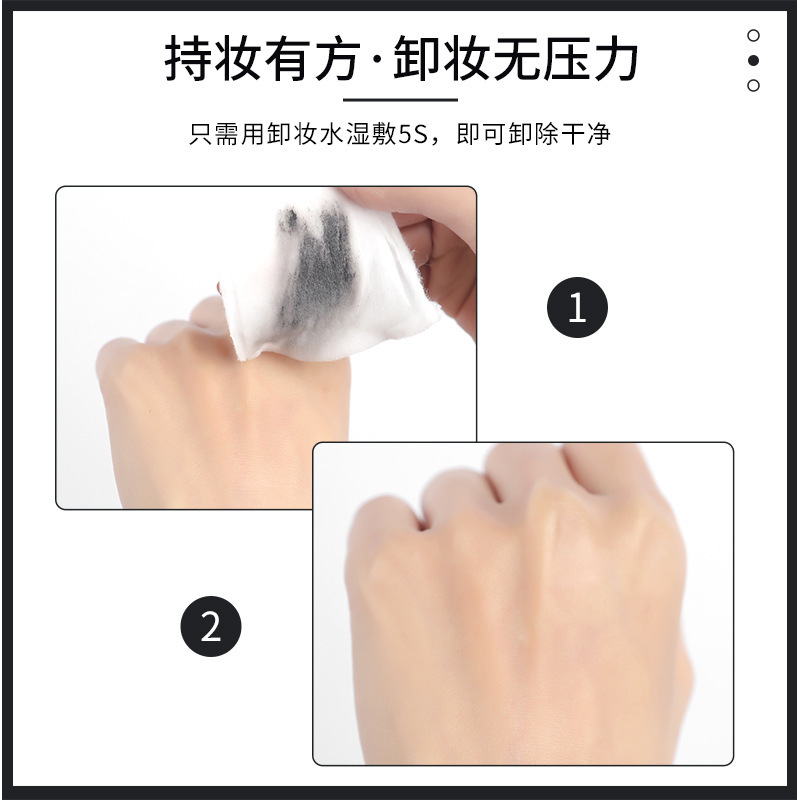 持妆有方·卸妆无压力

只需用卸妆水湿敷5S，即可卸除干净

1

2