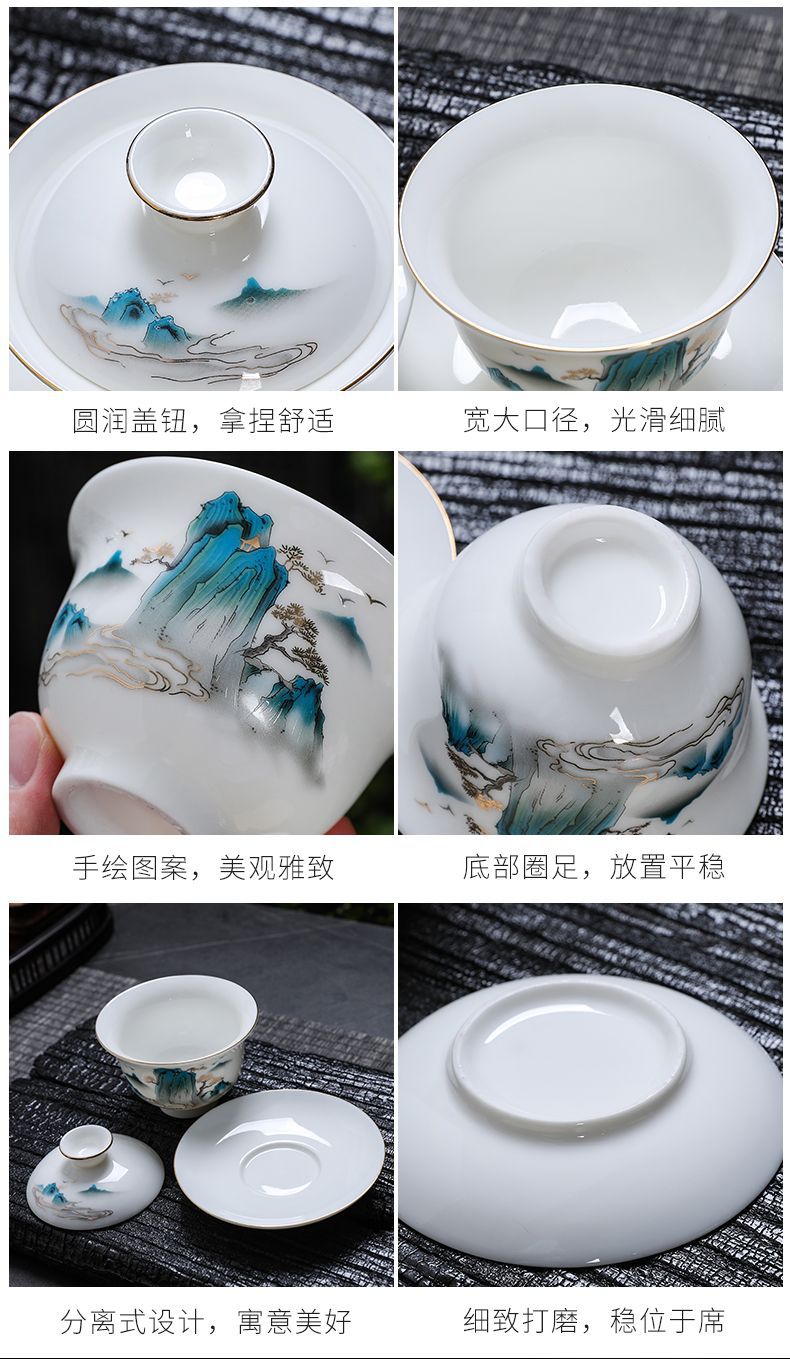 圆润盖钮，拿捏舒适

宽大口径，光滑细腻

手绘图案，美观雅致

底部圈足，放置平稳

分离式设计，寓意美好

细致打磨，稳位于席