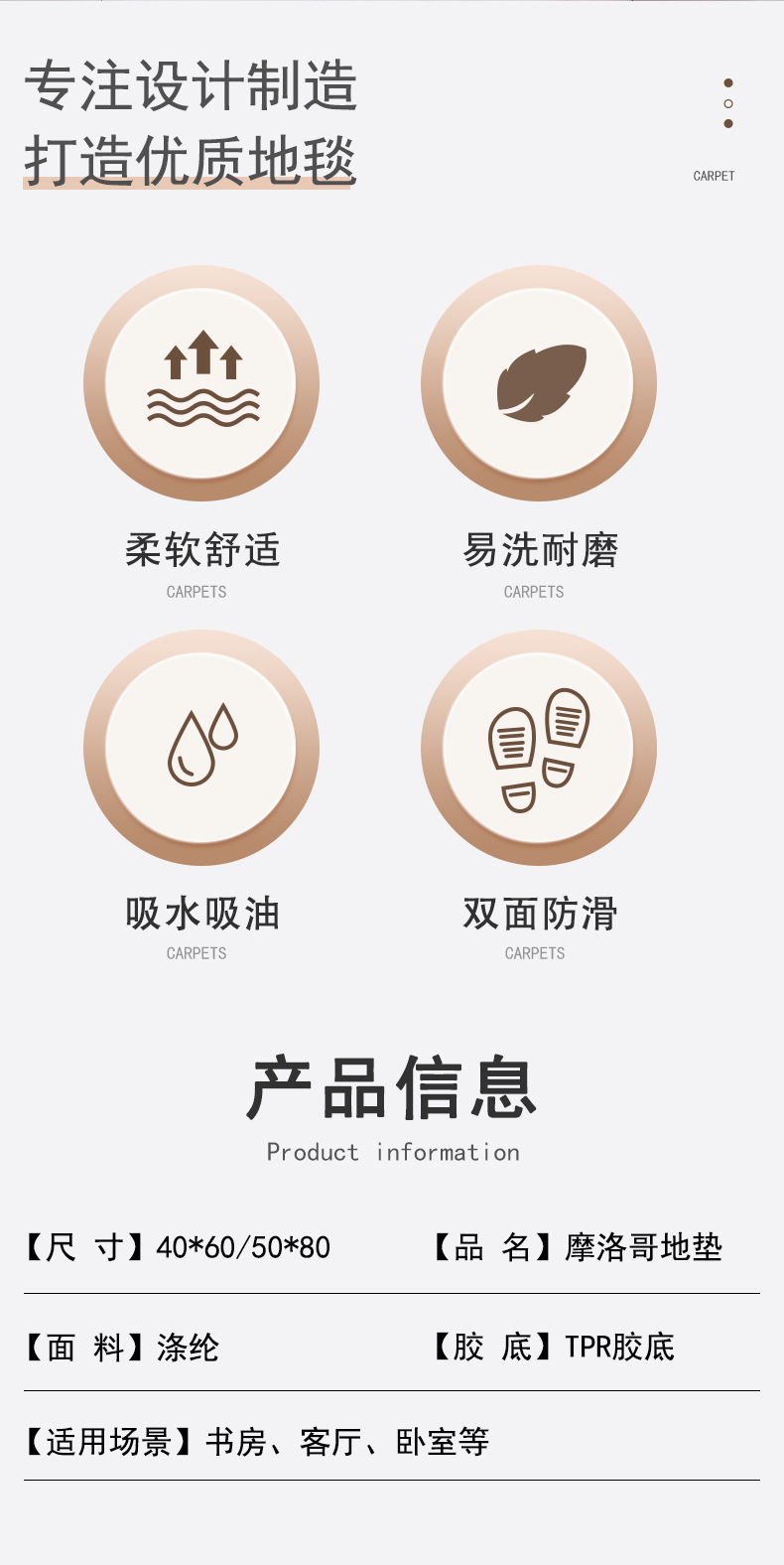 专注设计制造
打造优质地毯

CARPET

柔软舒适
CARPETS

易洗耐磨
CARPETS

吸水吸油
CARPETS

双面防滑
CARPETS

产品信息
Product information

【尺 寸】40*60/50*80

【品 名】摩洛哥地垫

【面 料】涤纶

【胶 底】TPR胶底

【适用场景】书房、客厅、卧室等