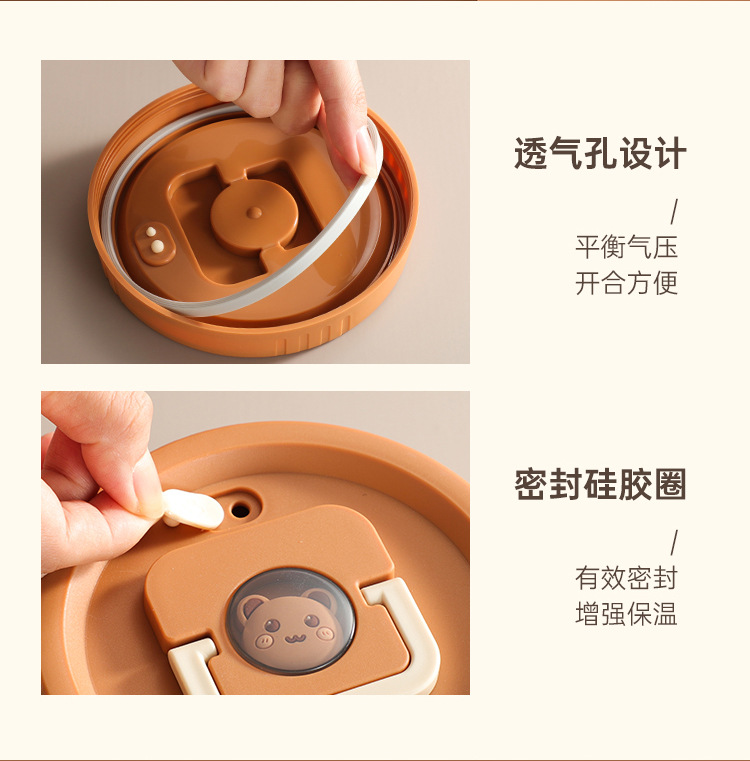 透气孔设计

/

平衡气压
开合方便

密封硅胶圈

/

有效密封
增强保温