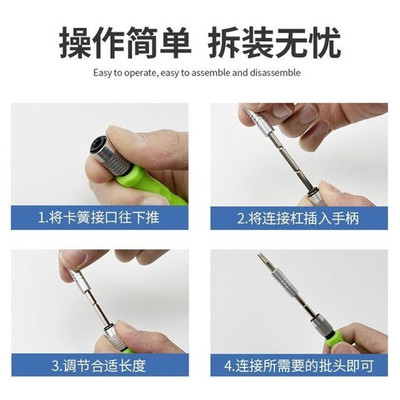 操作简单 拆装无忧

Easy to operate, easy to assemble and disassemble

1.将卡簧接口往下推

2.将连接杠插入手柄

3.调节合适长度

4.连接所需要的批头即可