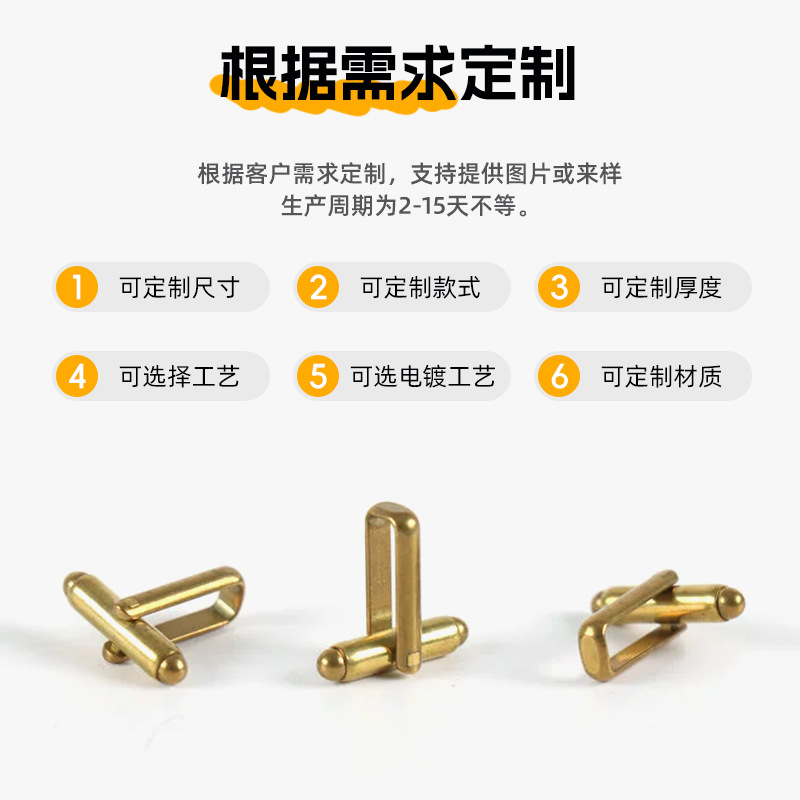 根据需求定制

根据客户需求定制，支持提供图片或来样
生产周期为2-15天不等。

1 可定制尺寸
2 可定制款式
3 可定制厚度
4 可选择工艺
5 可选电镀工艺
6 可定制材质