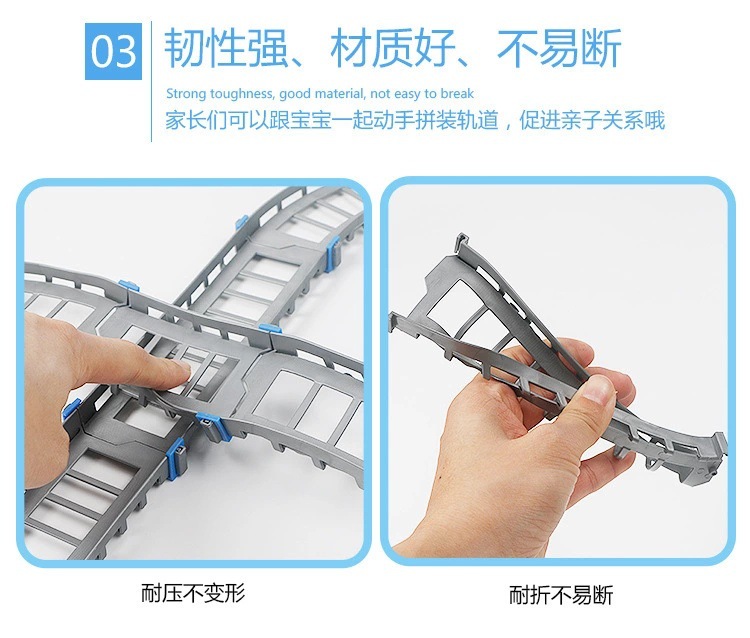 03 韧性强、材质好、不易断

Strong toughness, good material, not easy to break

家长们可以跟宝宝一起动手拼装轨道，促进亲子关系哦

耐压不变形

耐折不易断