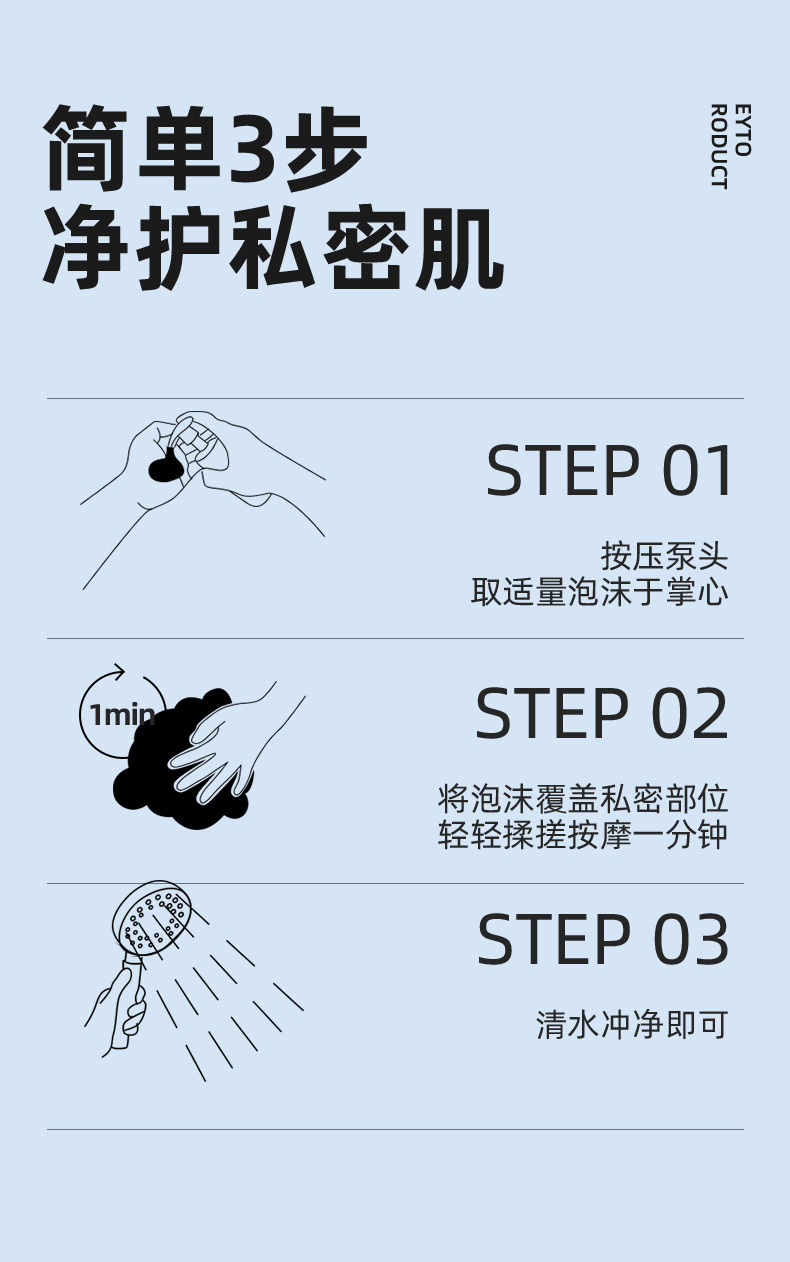 简单3步
净护私密肌

EYTO
RODUCT

STEP 01
按压泵头
取适量泡沫于掌心

1min

STEP 02
将泡沫覆盖私密部位
轻轻揉搓按摩一分钟

STEP 03
清水冲净即可