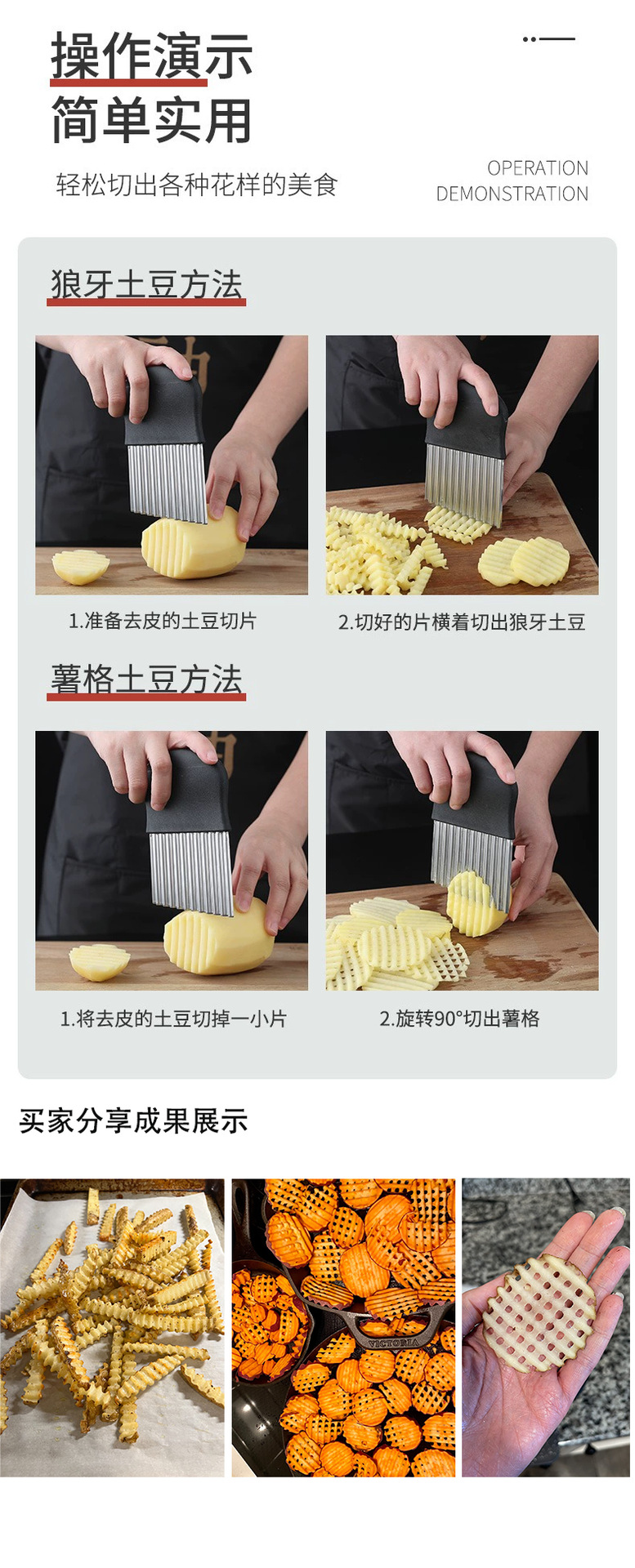 操作演示
简单实用

轻松切出各种花样的美食

OPERATION
DEMONSTRATION

狼牙土豆方法

1.准备去皮的土豆切片

2.切好的片横着切出狼牙土豆

薯格土豆方法

1.将去皮的土豆切掉一小片

2.旋转90°切出薯格

买家分享成果展示

VICTORIA