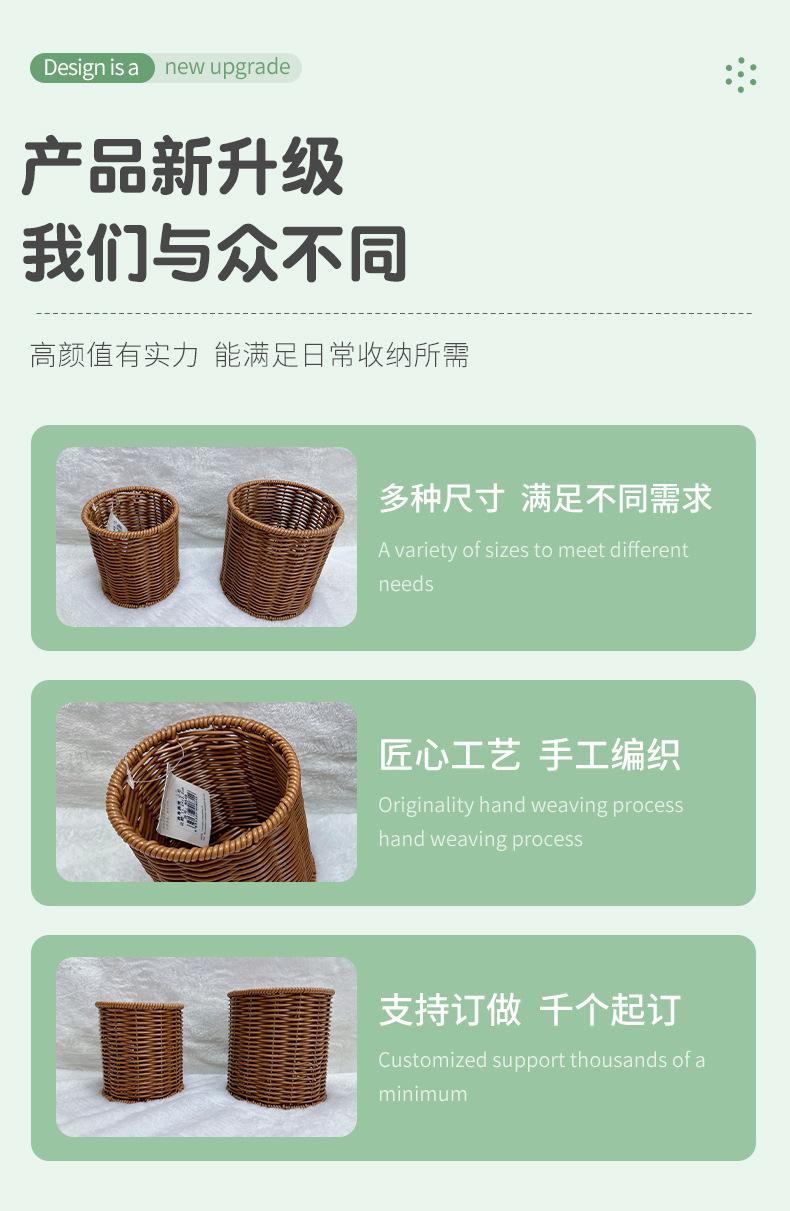 Design is a new upgrade

产品新升级
我们与众不同

高颜值有实力 能满足日常收纳所需

多种尺寸 满足不同需求
A variety of sizes to meet different needs

匠心工艺 手工编织
Originality hand weaving process hand weaving process

支持订做 千个起订
Customized support thousands of a minimum