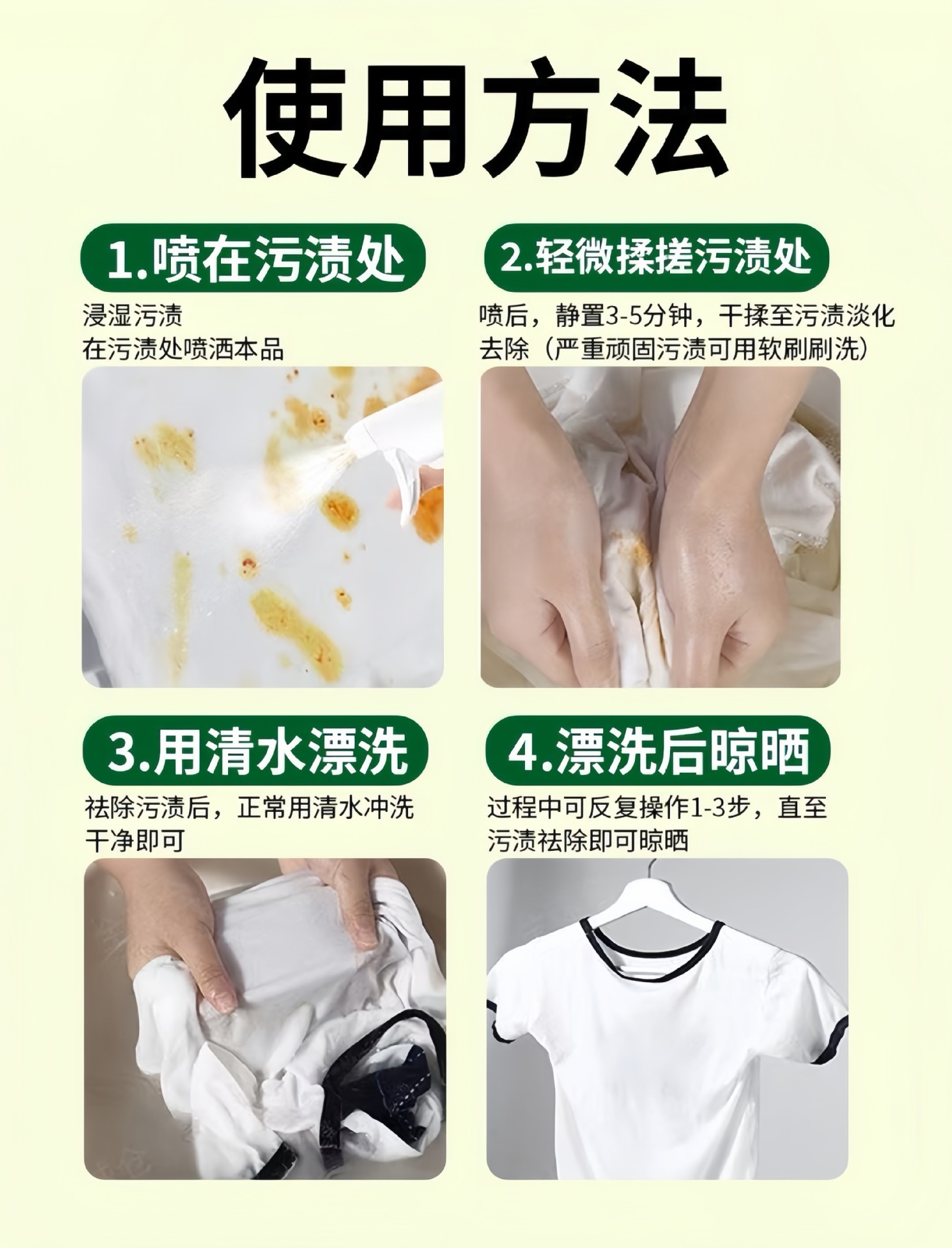 使用方法

1.喷在污渍处

浸湿污渍
在污渍处喷洒本品

2.轻微揉搓污渍处

喷后，静置3-5分钟，干揉至污渍淡化去除（严重顽固污渍可用软刷刷洗）

3.用清水漂洗

祛除污渍后，正常用清水冲洗干净即可

4.漂洗后晾晒

过程中可反复操作1-3步，直至污渍祛除即可晾晒