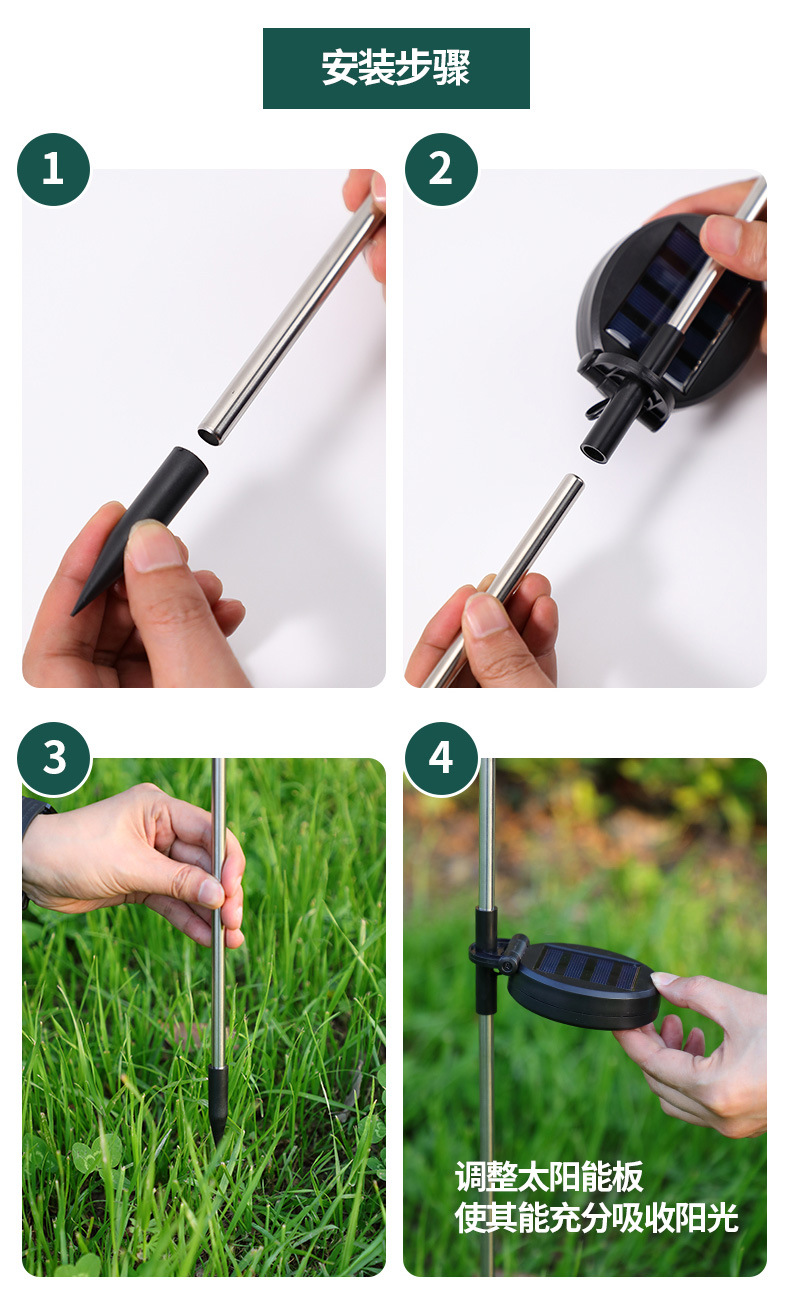 安装步骤

1

2

3

4

调整太阳能板
使其能充分吸收阳光