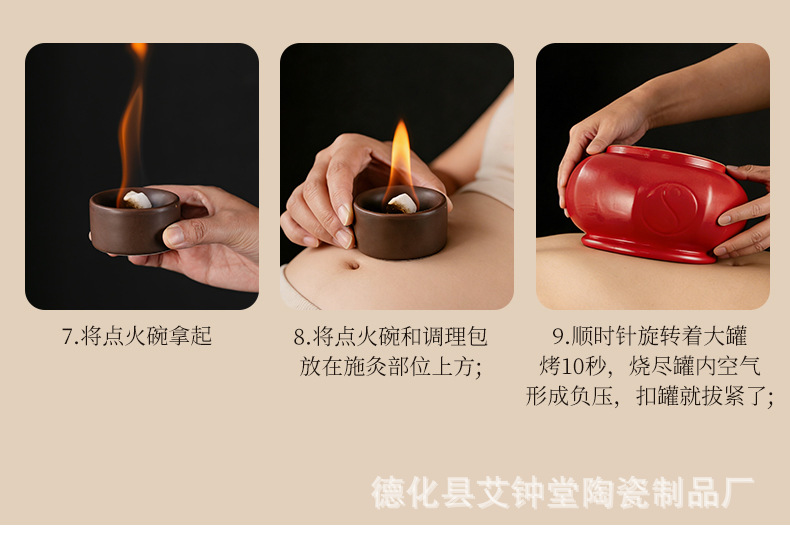 7.将点火碗拿起

8.将点火碗和调理包放在施灸部位上方;

9.顺时针旋转着大罐烤10秒，烧尽罐内空气形成负压，扣罐就拔紧了;

德化县艾钟堂陶瓷制品厂