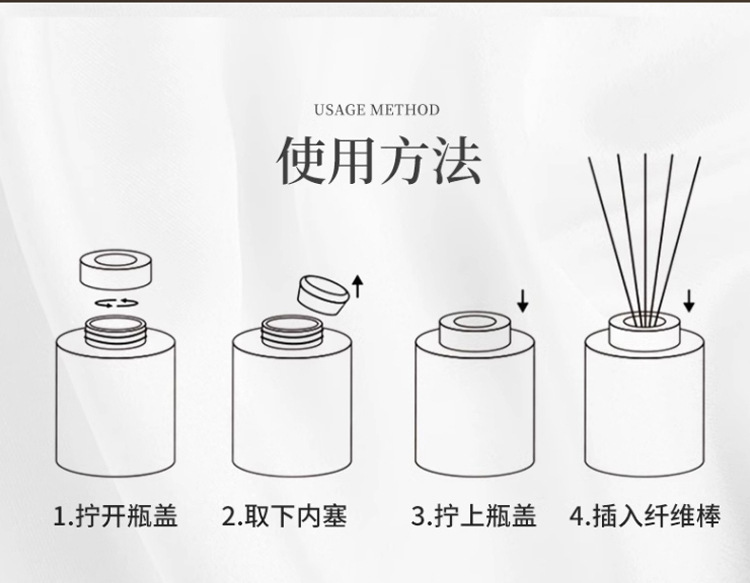 USAGE METHOD

使用方法

1.拧开瓶盖

2.取下内塞

3.拧上瓶盖

4.插入纤维棒