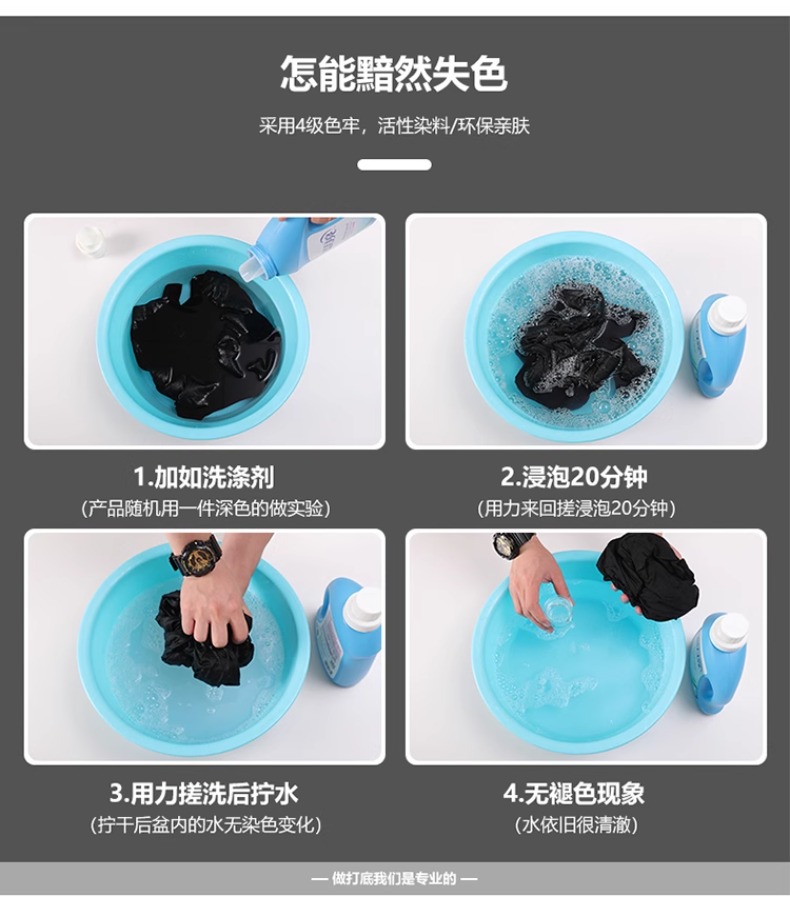 怎能黯然失色

采用4级色牢，活性染料/环保亲肤

1.加如洗涤剂
（产品随机用一件深色的做实验）

2.浸泡20分钟
（用力来回搓浸泡20分钟）

3.用力搓洗后拧水
（拧干后盆内的水无染色变化）

4.无褪色现象
（水依旧很清澈）

— 做打底我们是专业的 —