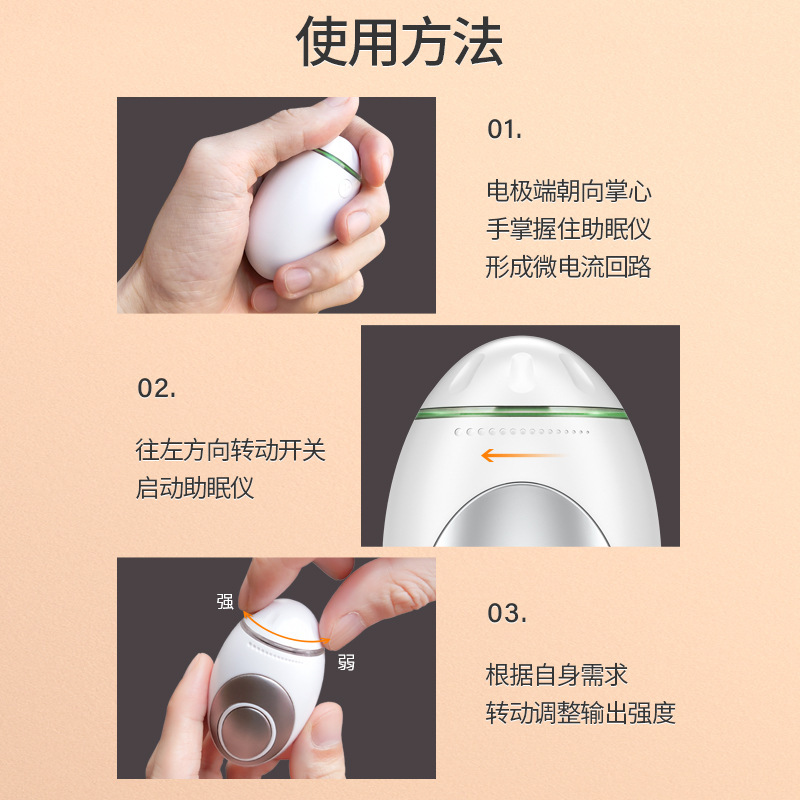 使用方法

01.

电极端朝向掌心
手掌握住助眠仪
形成微电流回路

02.

往左方向转动开关
启动助眠仪

强

弱

03.

根据自身需求
转动调整输出强度