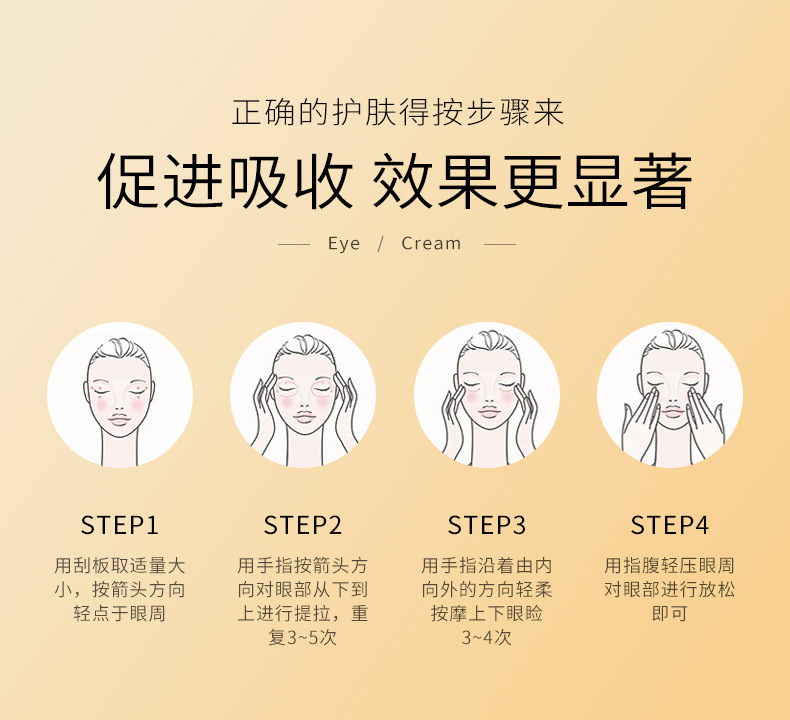 正确的护肤得按步骤来

促进吸收 效果更显著

Eye / Cream

STEP1

用刮板取适量大小，按箭头方向轻点于眼周

STEP2

用手指按箭头方向对眼部从下到上进行提拉，重复3~5次

STEP3

用手指沿着由内向外的方向轻柔按摩上下眼睑3~4次

STEP4

用指腹轻压眼周对眼部进行放松即可