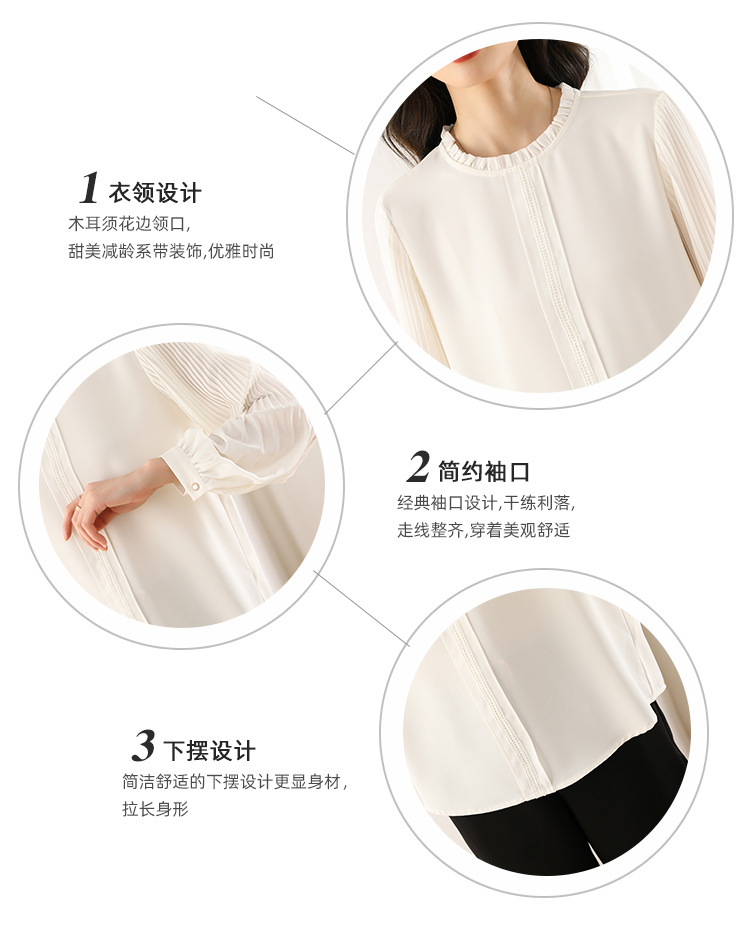 1 衣领设计
木耳须花边领口,
甜美减龄系带装饰,优雅时尚

2 简约袖口
经典袖口设计,干练利落,
走线整齐,穿着美观舒适

3 下摆设计
简洁舒适的下摆设计更显身材,
拉长身形