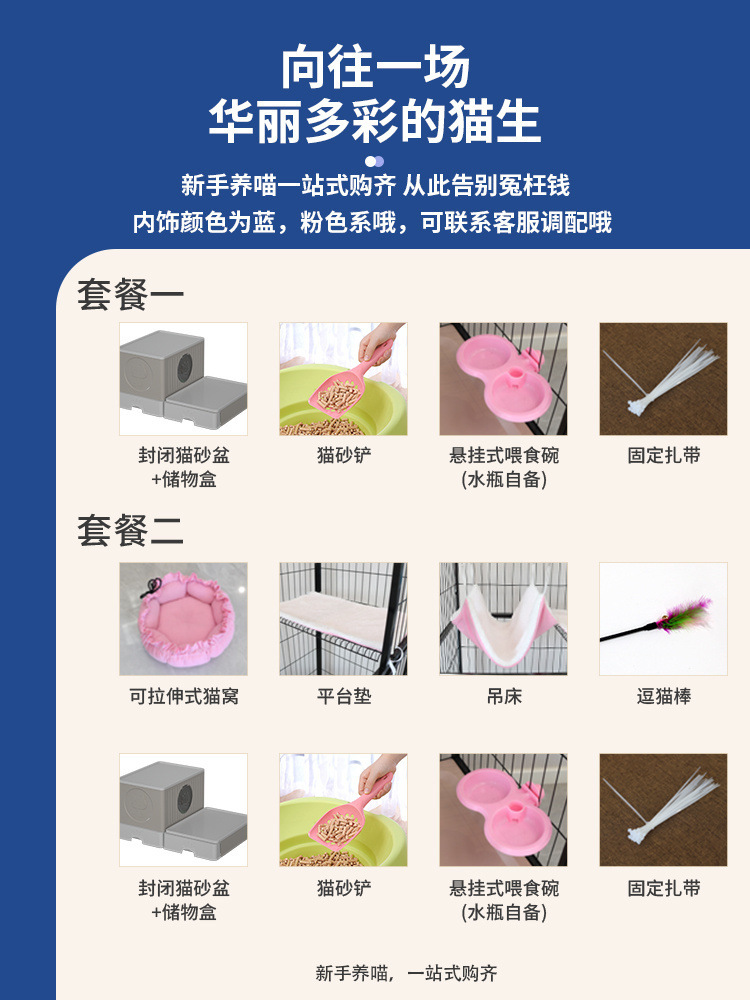 向往一场
华丽多彩的猫生

新手养喵一站式购齐 从此告别冤枉钱
内饰颜色为蓝，粉色系哦，可联系客服调配哦

套餐一

封闭猫砂盆
+储物盒

猫砂铲

悬挂式喂食碗
(水瓶自备)

固定扎带

套餐二

可拉伸式猫窝

平台垫

吊床

逗猫棒

封闭猫砂盆
+储物盒

猫砂铲

悬挂式喂食碗
(水瓶自备)

固定扎带

新手养喵，一站式购齐