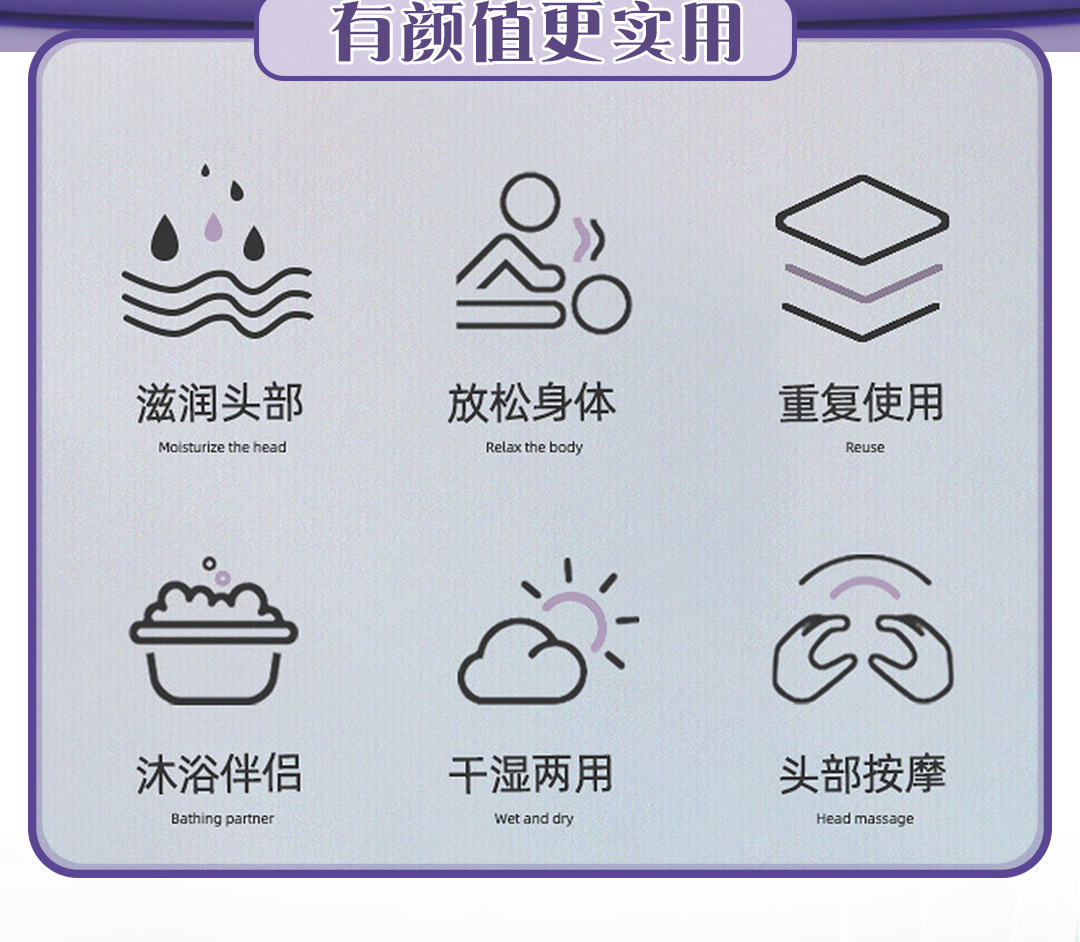 有颜值更实用

滋润头部
Moisturize the head

放松身体
Relax the body

重复使用
Reuse

沐浴伴侣
Bathing partner

干湿两用
Wet and dry

头部按摩
Head massage