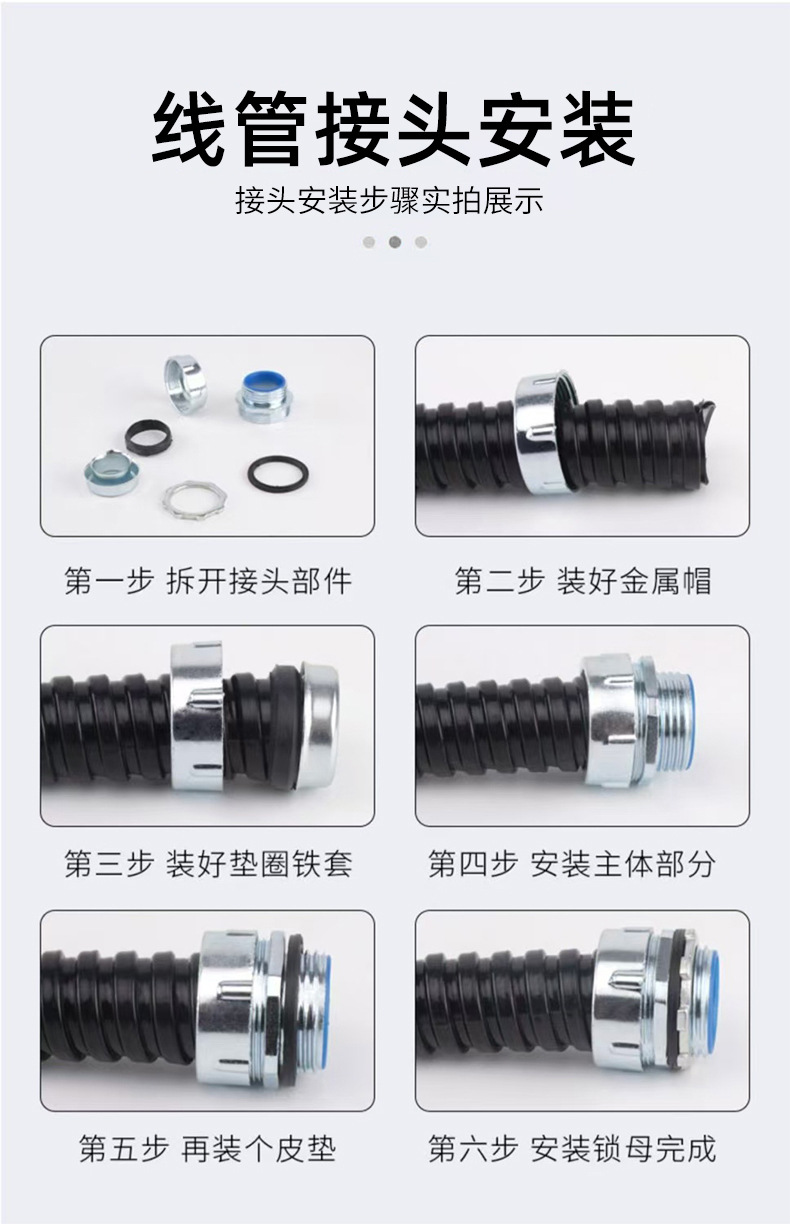 线管接头安装

接头安装步骤实拍展示

第一步 拆开接头部件

第二步 装好金属帽

第三步 装好垫圈铁套

第四步 安装主体部分

第五步 再装个皮垫

第六步 安装锁母完成