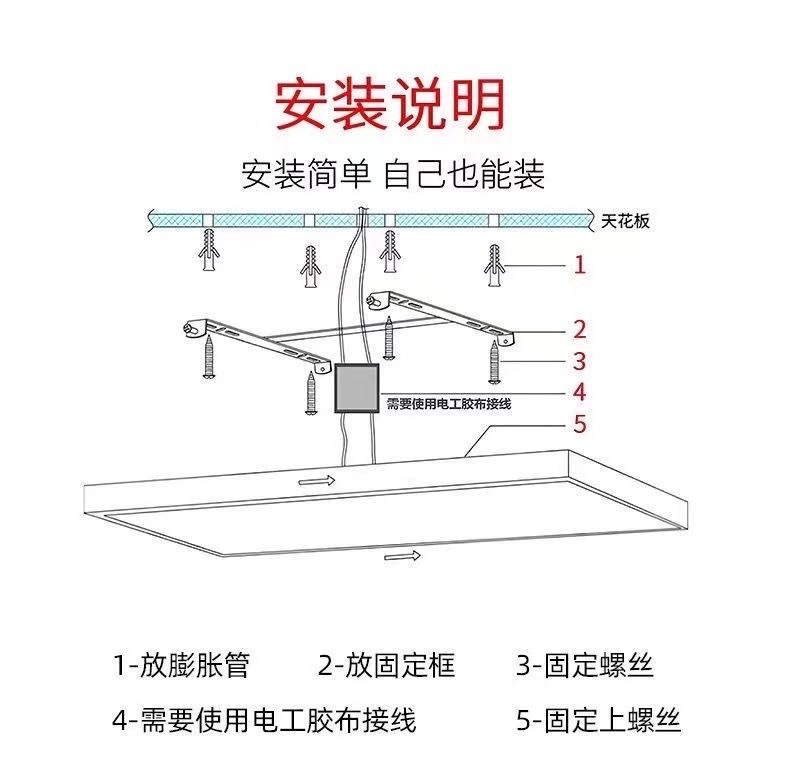 安装说明

安装简单 自己也能装

天花板

1

2

3

需要使用电工胶布接线

4

5

1-放膨胀管　2-放固定框　3-固定螺丝

4-需要使用电工胶布接线　5-固定上螺丝