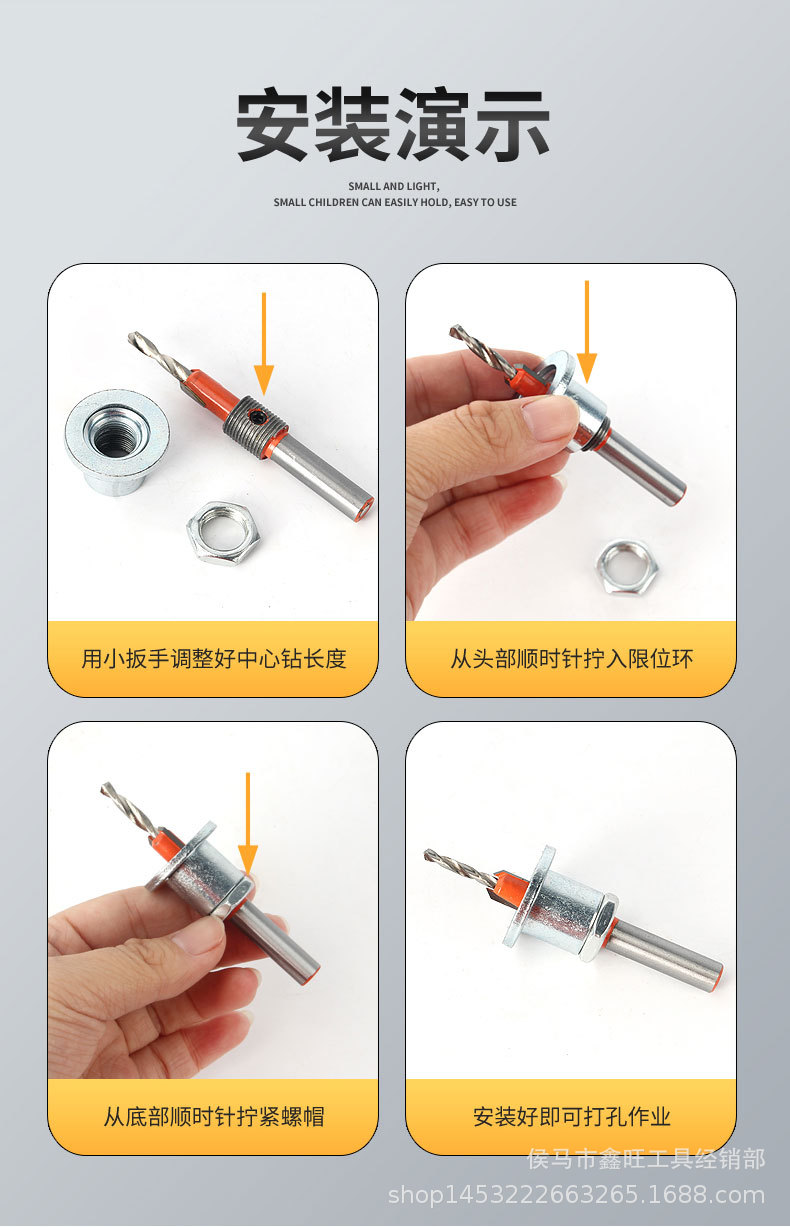 安装演示

SMALL AND LIGHT,
SMALL CHILDREN CAN EASILY HOLD, EASY TO USE

用小扳手调整好中心钻长度

从头部顺时针拧入限位环

从底部顺时针拧紧螺帽

安装好即可打孔作业

侯马市鑫旺工具经销部
shop1453222663265.1688.com