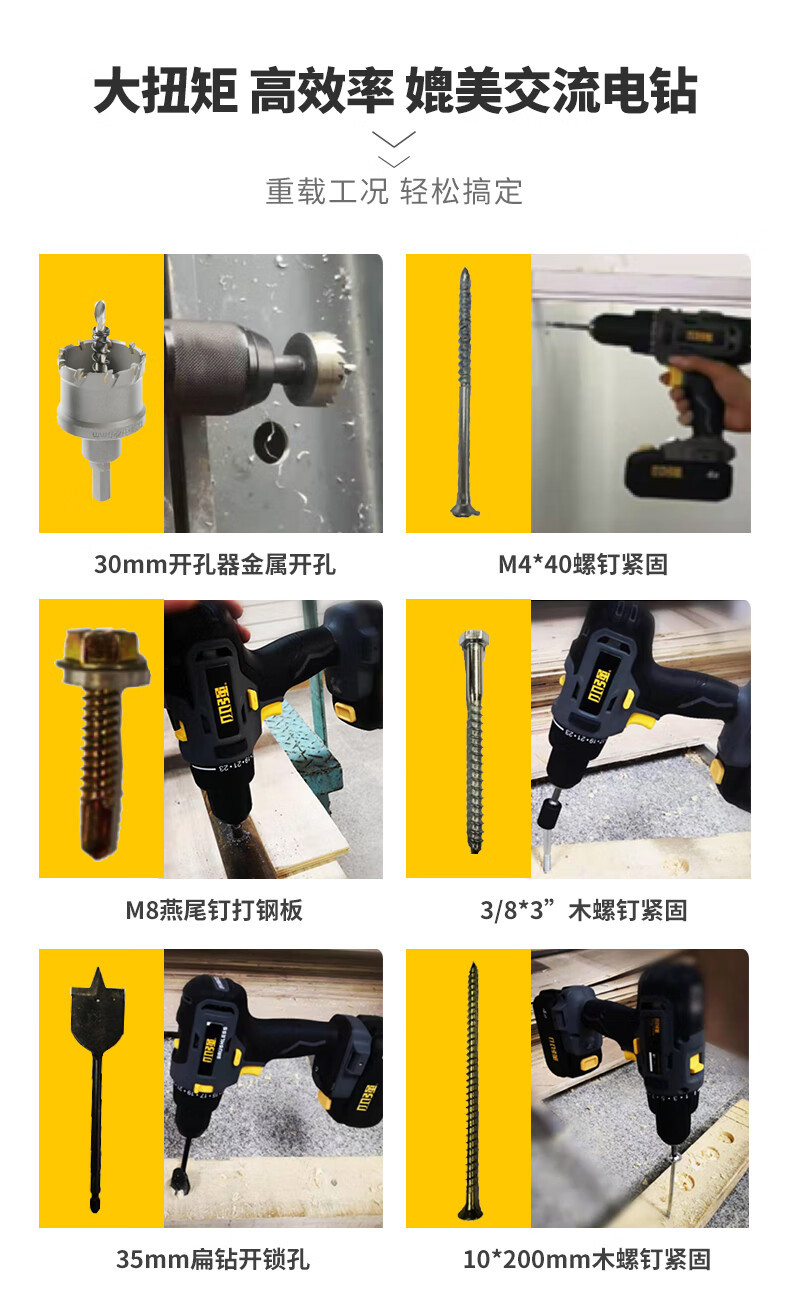 大扭矩 高效率 媲美交流电钻

重载工况 轻松搞定

30mm开孔器金属开孔

M4*40螺钉紧固

M8燕尾钉打钢板

3/8*3”木螺钉紧固

35mm扁钻开锁孔

10*200mm木螺钉紧固