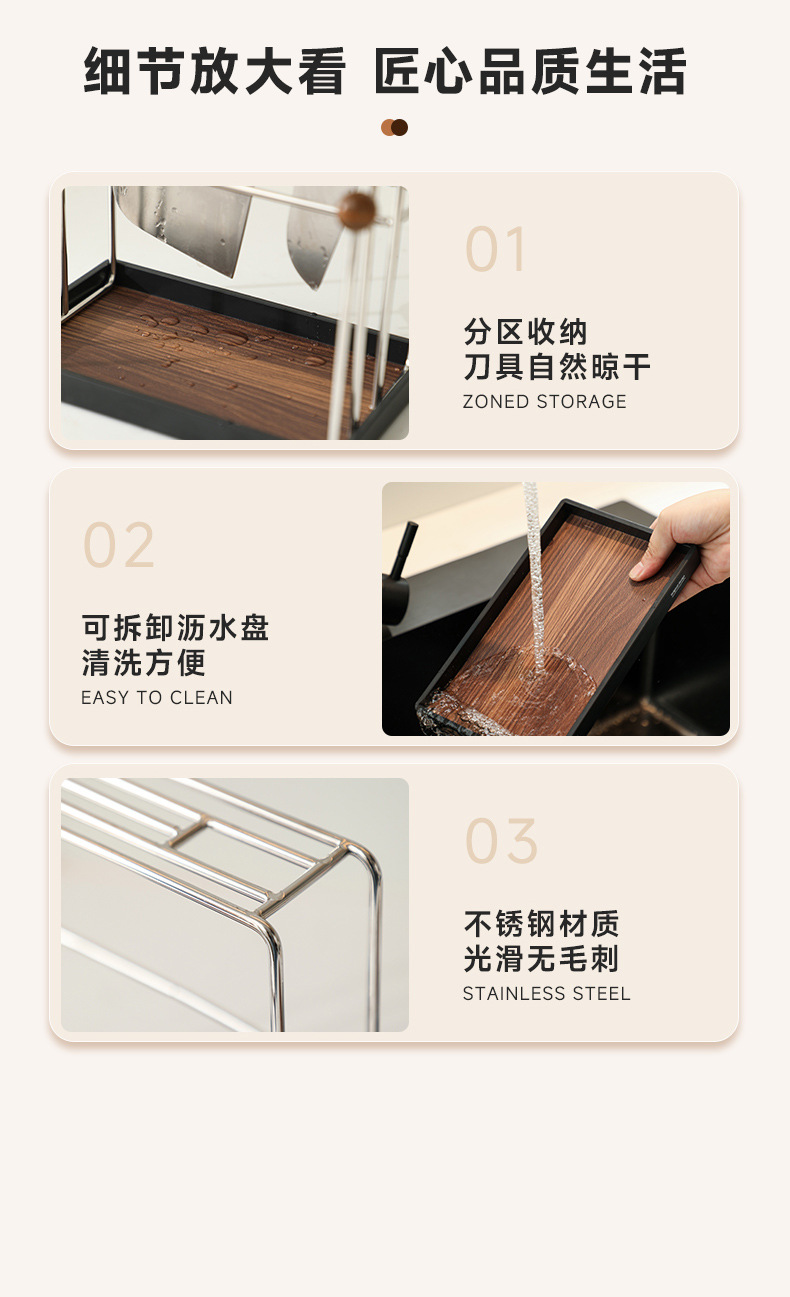 细节放大看 匠心品质生活

01

分区收纳
刀具自然晾干
ZONED STORAGE

02

可拆卸沥水盘
清洗方便
EASY TO CLEAN

03

不锈钢材质
光滑无毛刺
STAINLESS STEEL