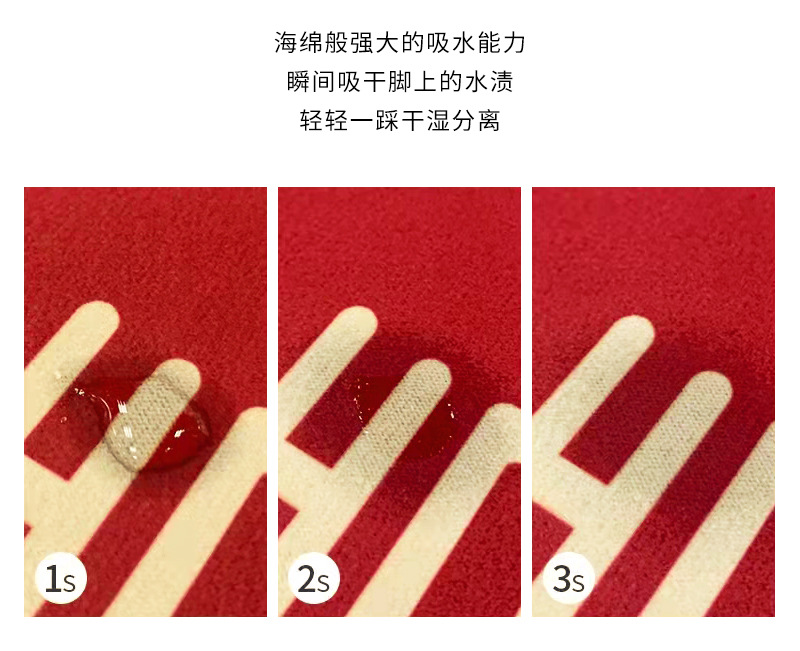 海绵般强大的吸水能力
瞬间吸干脚上的水渍
轻轻一踩干湿分离

1s

2s

3s