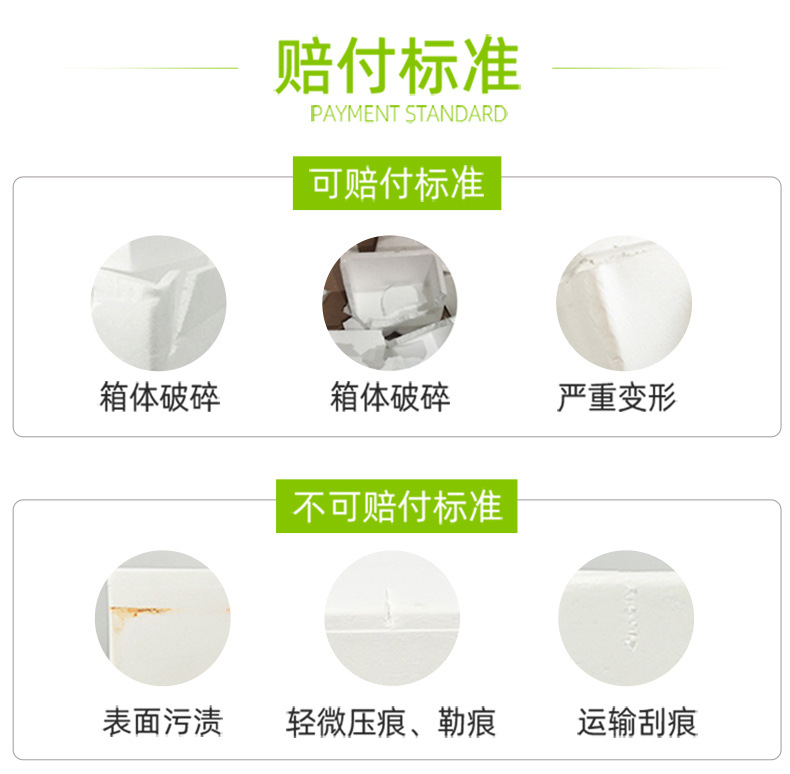 赔付标准
PAYMENT STANDARD

可赔付标准

箱体破碎

箱体破碎

严重变形

不可赔付标准

表面污渍

轻微压痕、勒痕

运输刮痕