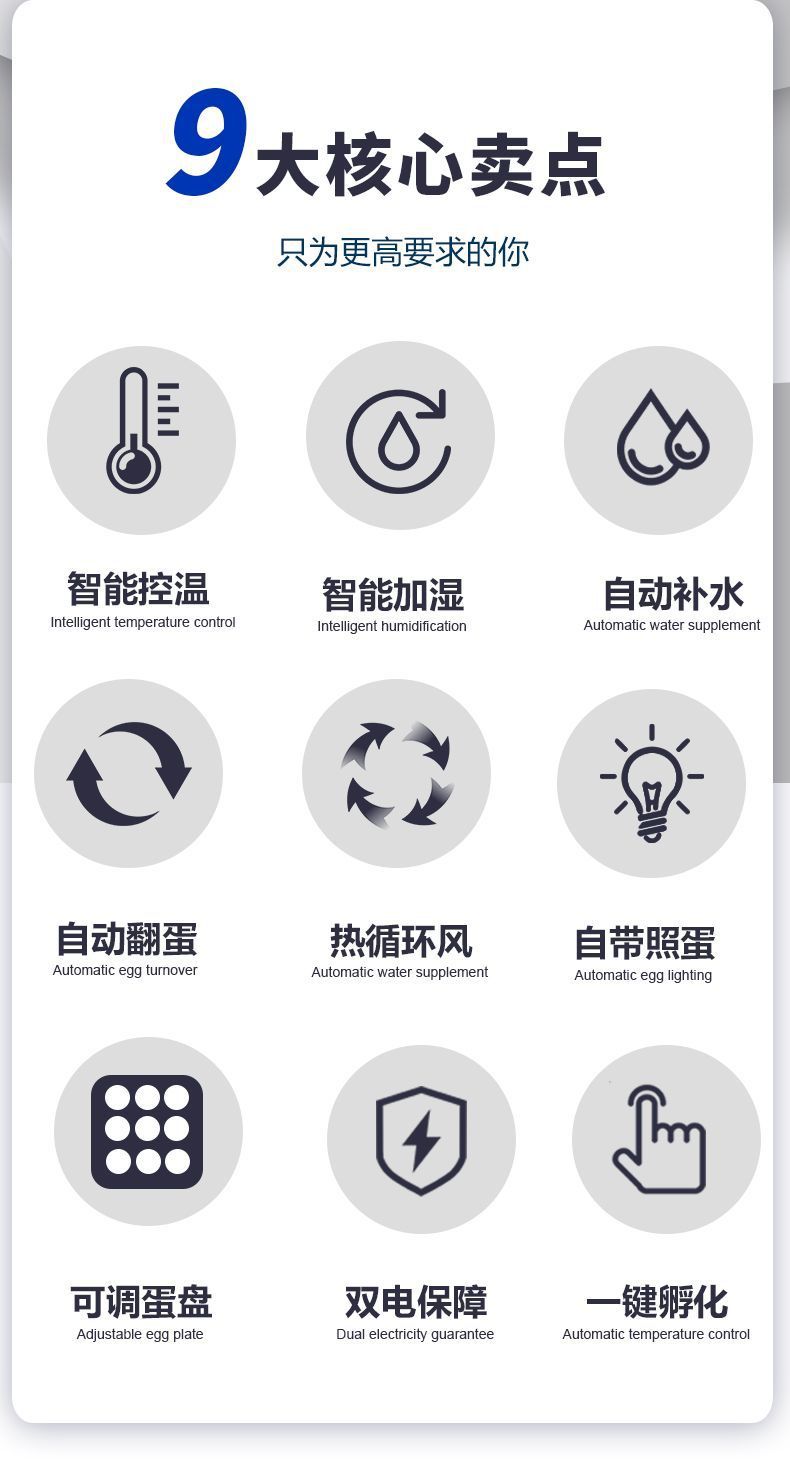 9大核心卖点

只为更高要求的你

智能控温
Intelligent temperature control

智能加湿
Intelligent humidification

自动补水
Automatic water supplement

自动翻蛋
Automatic egg turnover

热循环风
Automatic water supplement

自带照蛋
Automatic egg lighting

可调蛋盘
Adjustable egg plate

双电保障
Dual electricity guarantee

一键孵化
Automatic temperature control