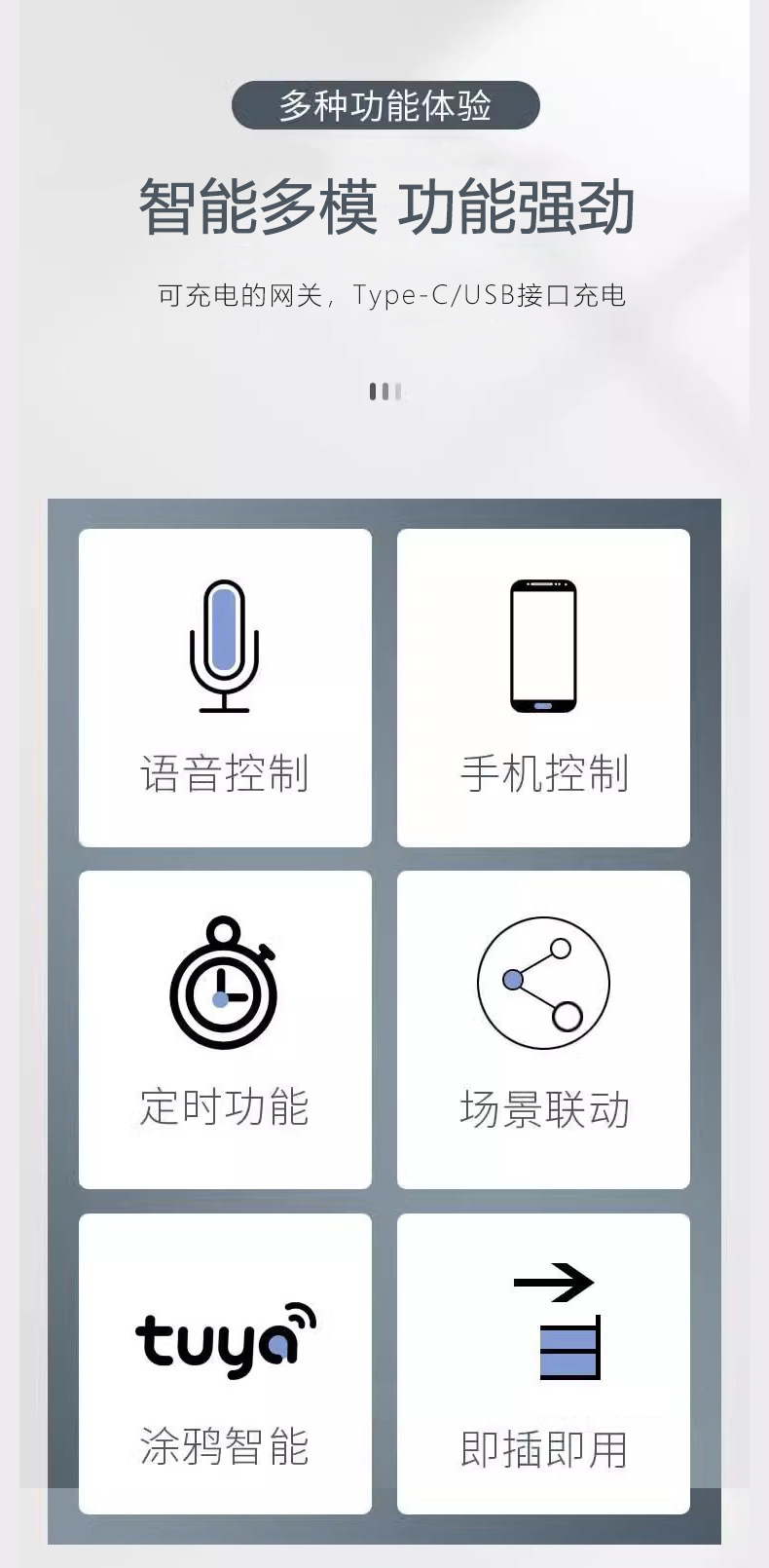 多种功能体验

智能多模 功能强劲

可充电的网关，Type-C/USB接口充电

语音控制

手机控制

定时功能

场景联动

tuya

涂鸦智能

即插即用